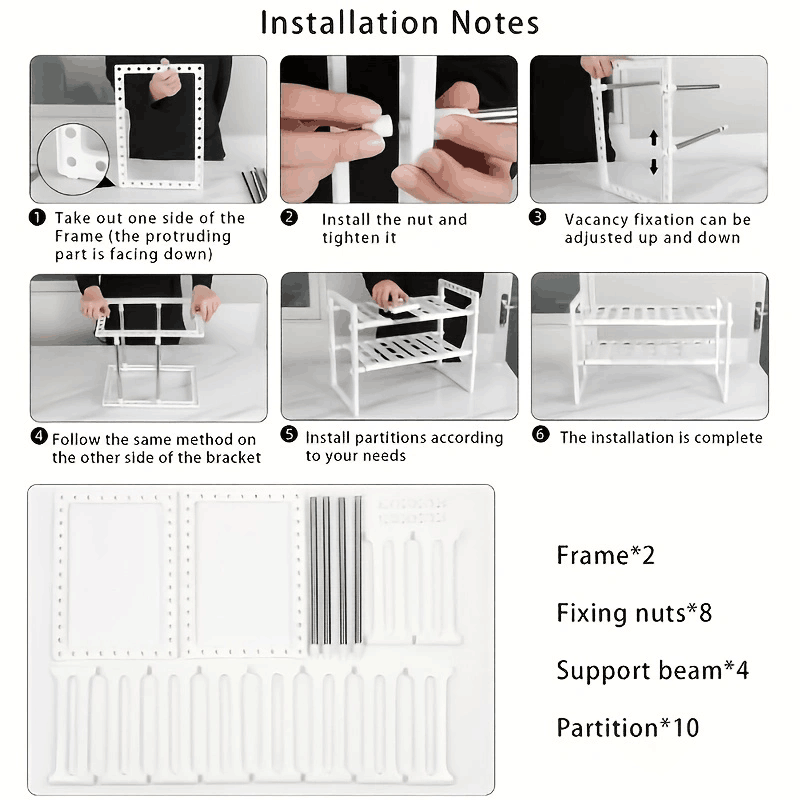 Installation Notes

❶ Take out one side of the Frame (the protruding part is facing down)

❷ Install the nut and tighten it

❸ Vacancy fixation can be adjusted up and down

❹ Follow the same method on the other side of the bracket

❺ Install partitions according to your needs

❻ The installation is complete

Frame*2

Fixing nuts*8

Support beam*4

Partition*10