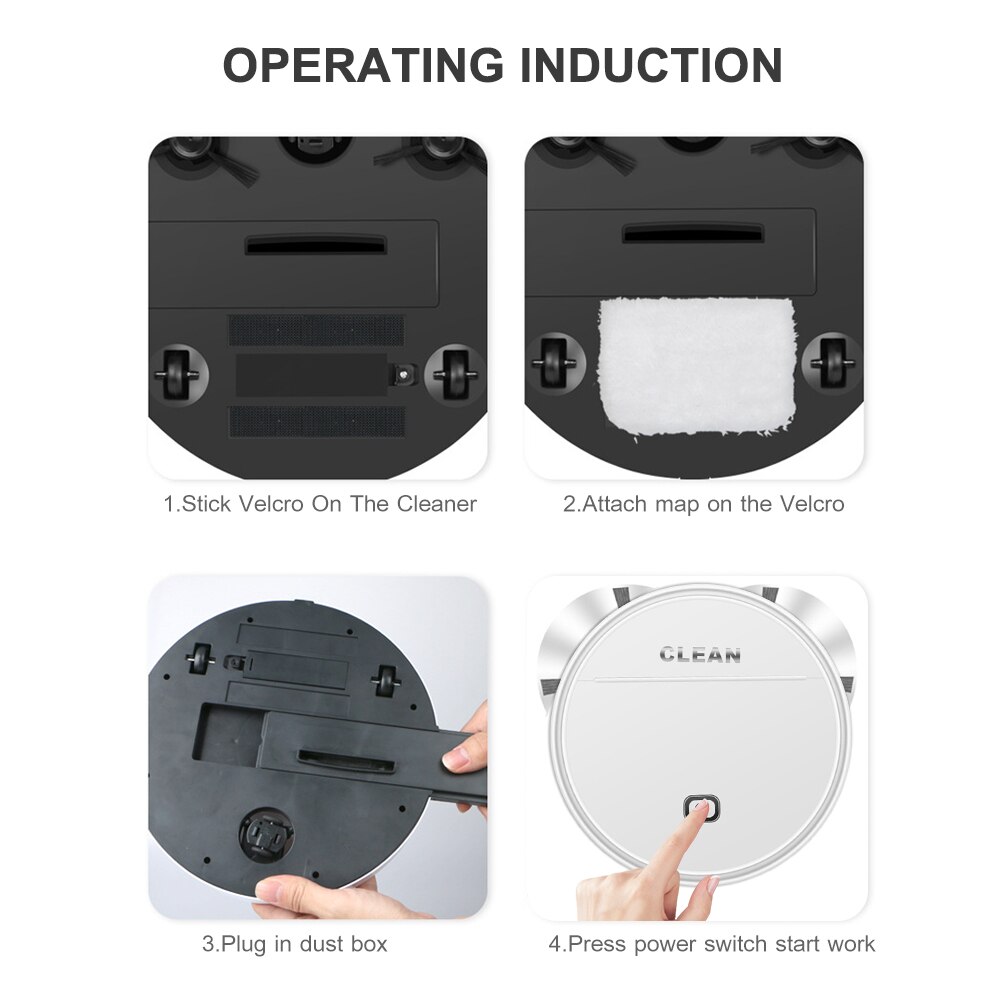 OPERATING INDUCTION

1.Stick Velcro On The Cleaner

2.Attach map on the Velcro

CLEAN

3.Plug in dust box

4.Press power switch start work