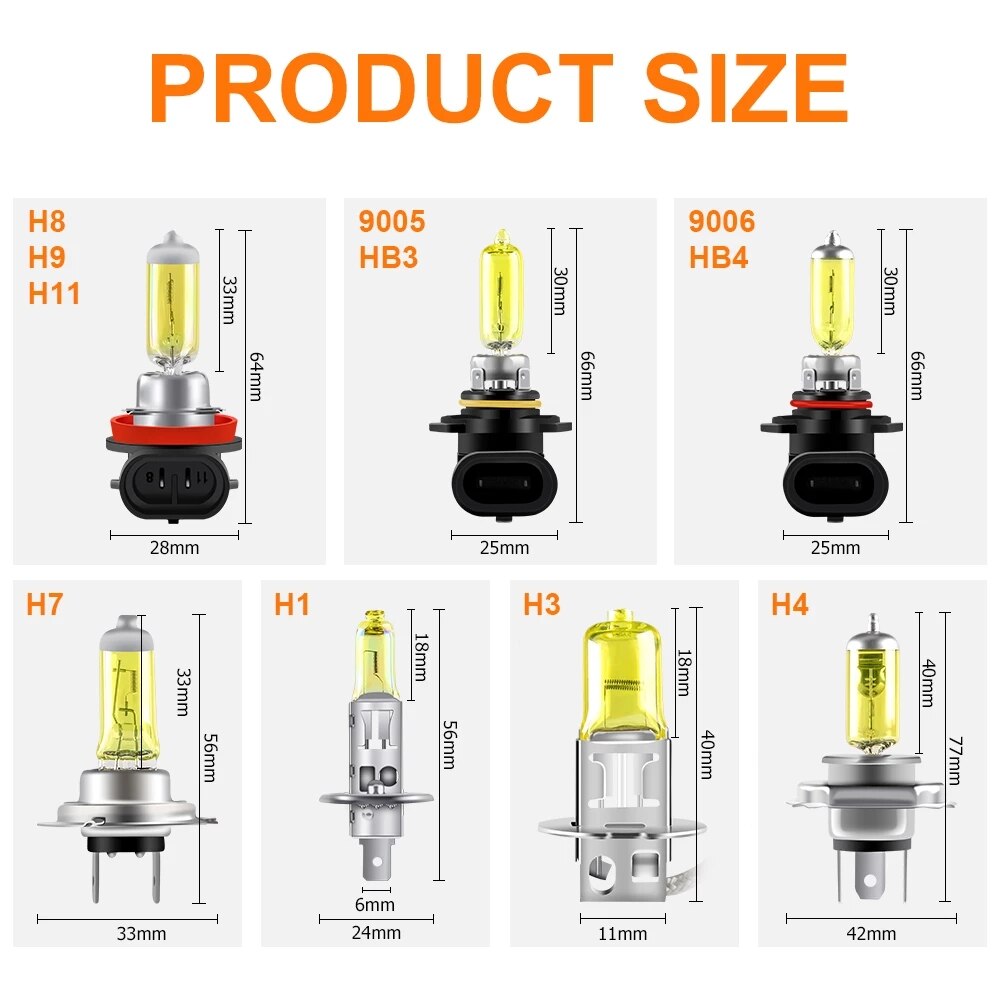 PRODUCT SIZE

H8
H9
H11
33mm
64mm
28mm

9005
HB3
30mm
66mm
25mm

9006
HB4
30mm
66mm
25mm

H7
33mm
56mm
33mm

H1
18mm
56mm
6mm
24mm

H3
18mm
40mm
11mm

H4
40mm
77mm
42mm