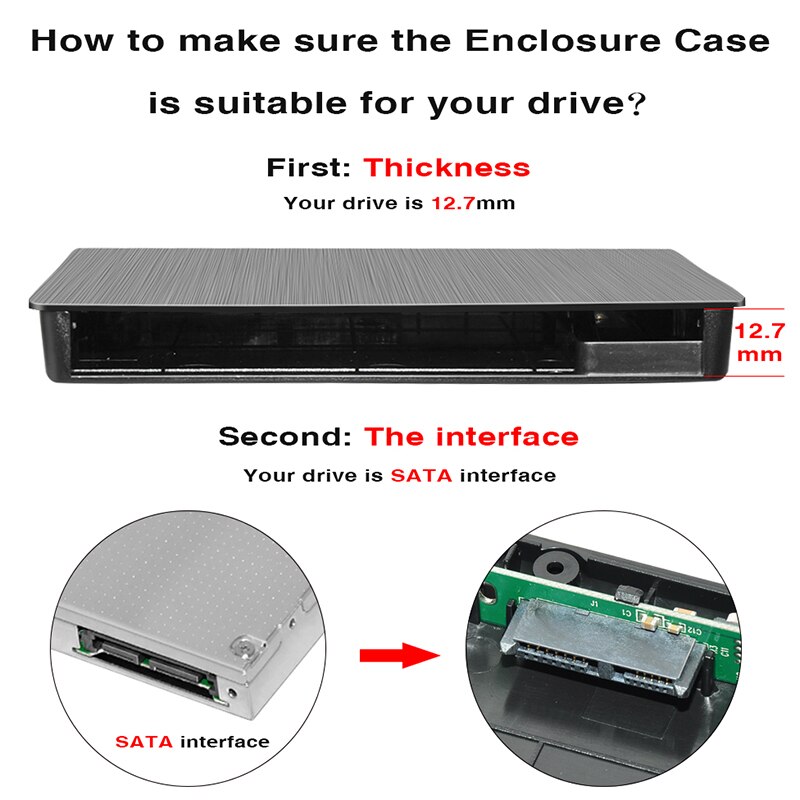 How to make sure the Enclosure Case is suitable for your drive?

First: Thickness

Your drive is 12.7mm

12.7 mm

Second: The interface

Your drive is SATA interface

SATA interface

J1

C1

C12