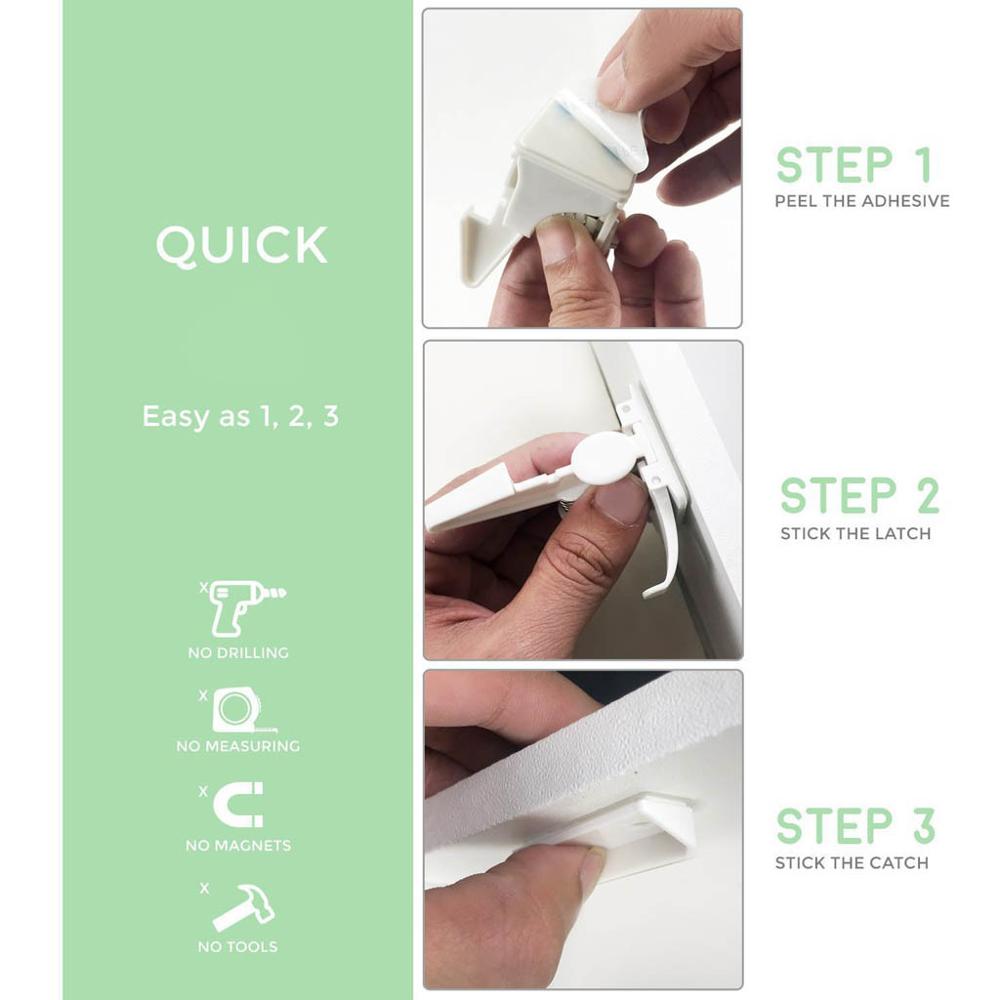 QUICK

Easy as 1, 2, 3

x
NO DRILLING

x
NO MEASURING

x
NO MAGNETS

x
NO TOOLS

STEP 1
PEEL THE ADHESIVE

STEP 2
STICK THE LATCH

STEP 3
STICK THE CATCH