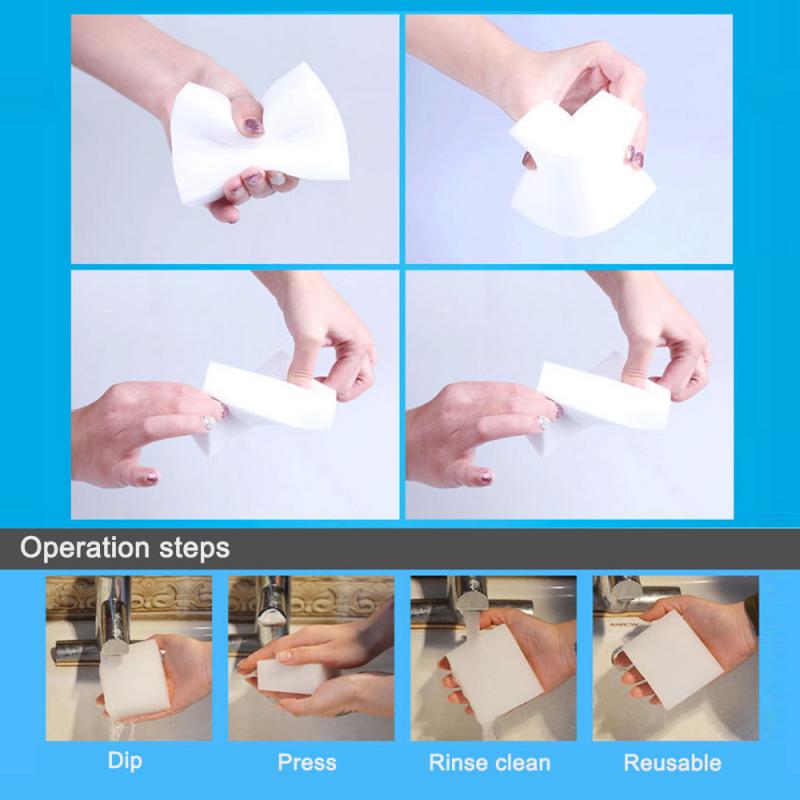 Operation steps

Dip

Press

Rinse clean

Reusable