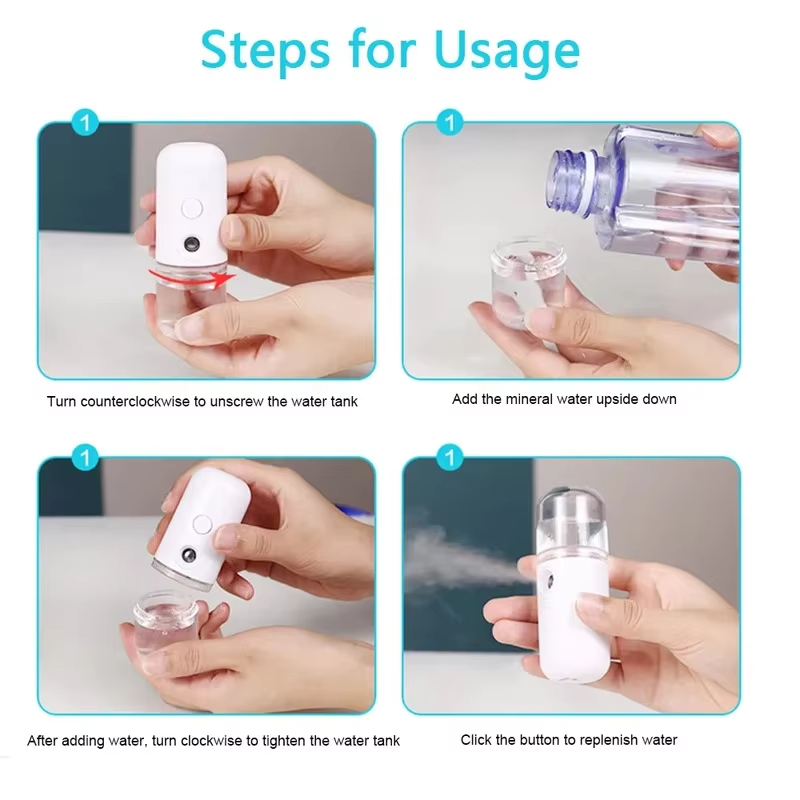 Steps for Usage

1

Turn counterclockwise to unscrew the water tank

1

Add the mineral water upside down

1

After adding water, turn clockwise to tighten the water tank

1

Click the button to replenish water