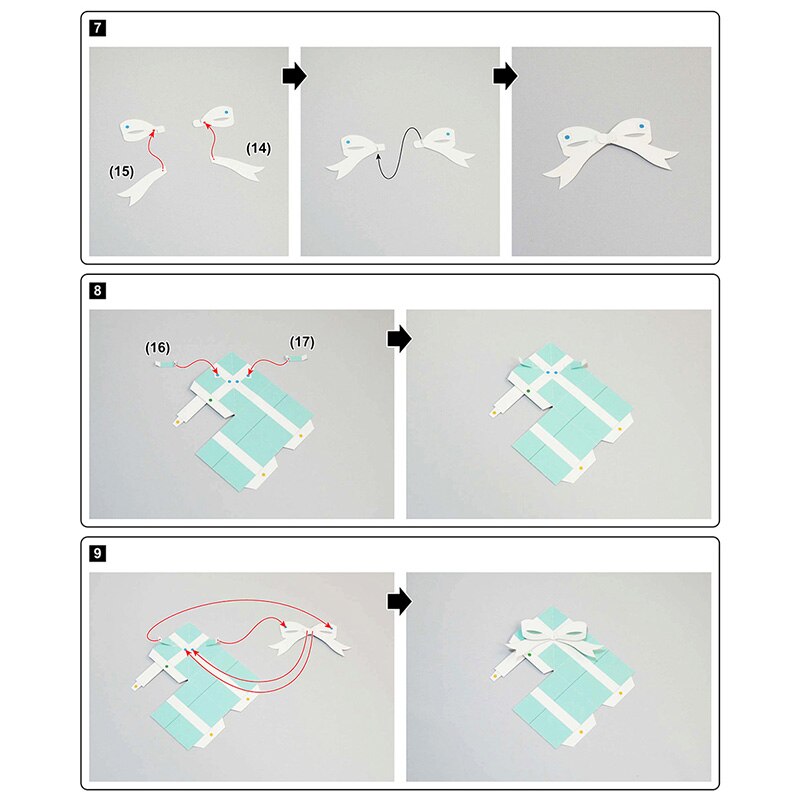 7

(15)

(14)

8

(16)

(17)

9