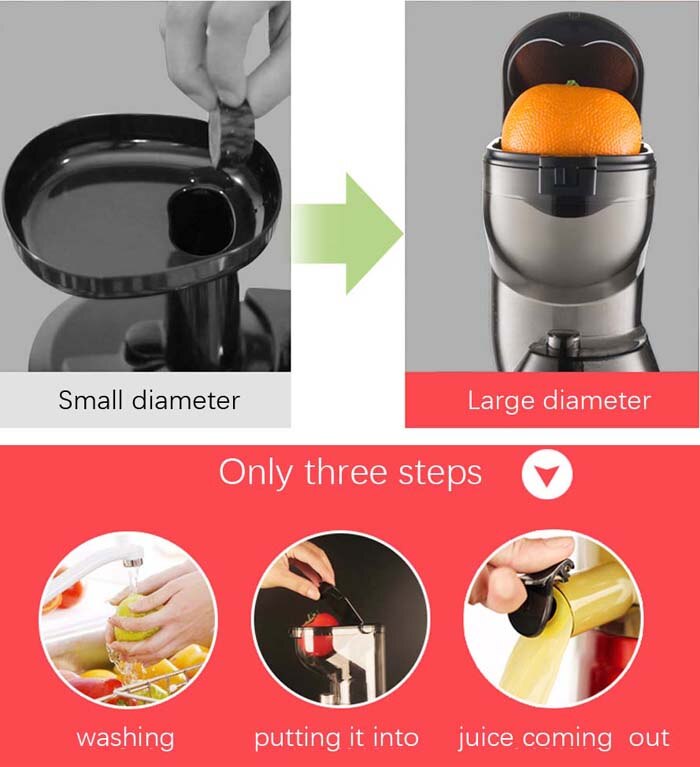 Small diameter

Large diameter

Only three steps

washing

putting it into

juice coming out