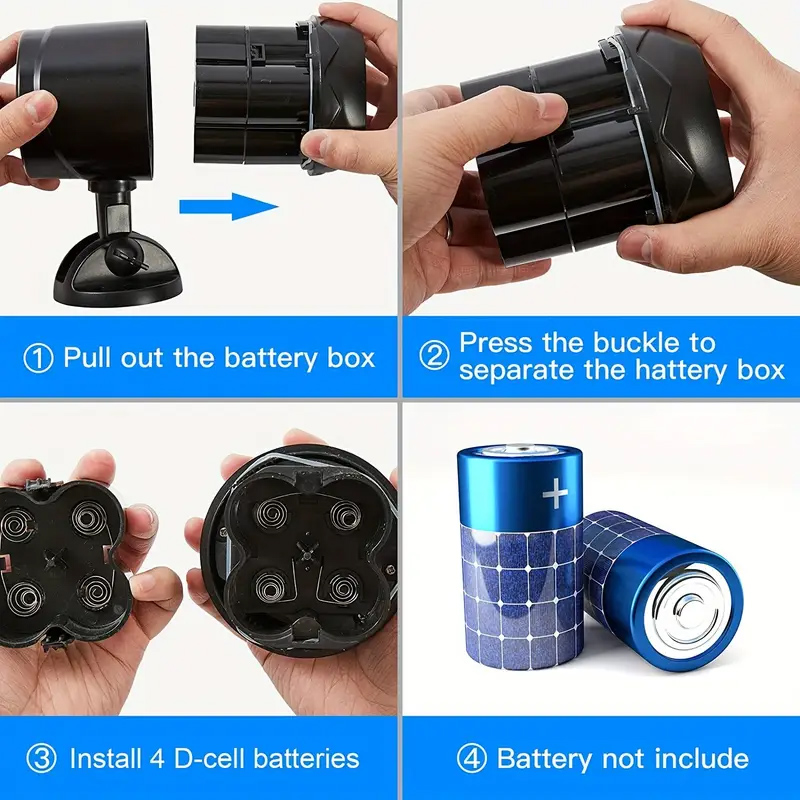 ① Pull out the battery box

② Press the buckle to separate the hattery box

③ Install 4 D-cell batteries

④ Battery not include

+