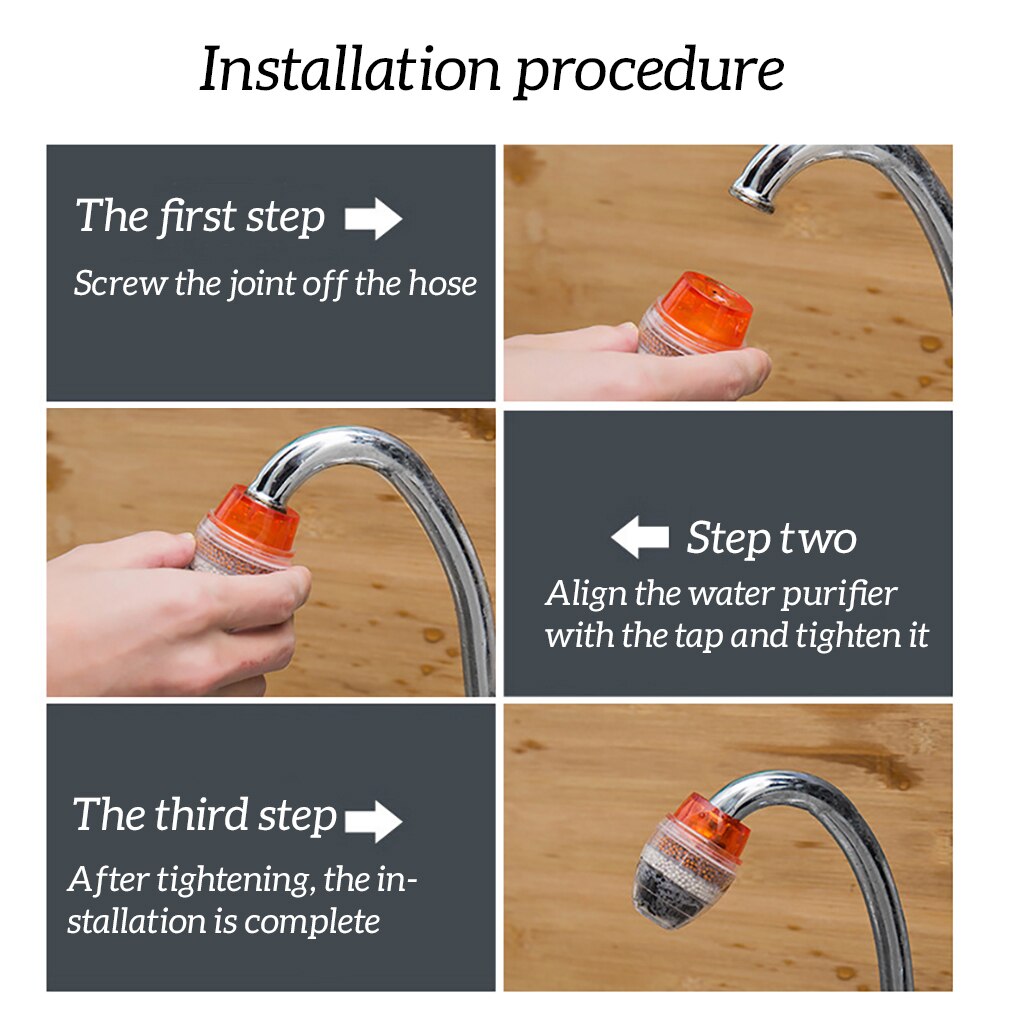 Installation procedure

The first step

Screw the joint off the hose

Step two

Align the water purifier with the tap and tighten it

The third step

After tightening, the installation is complete