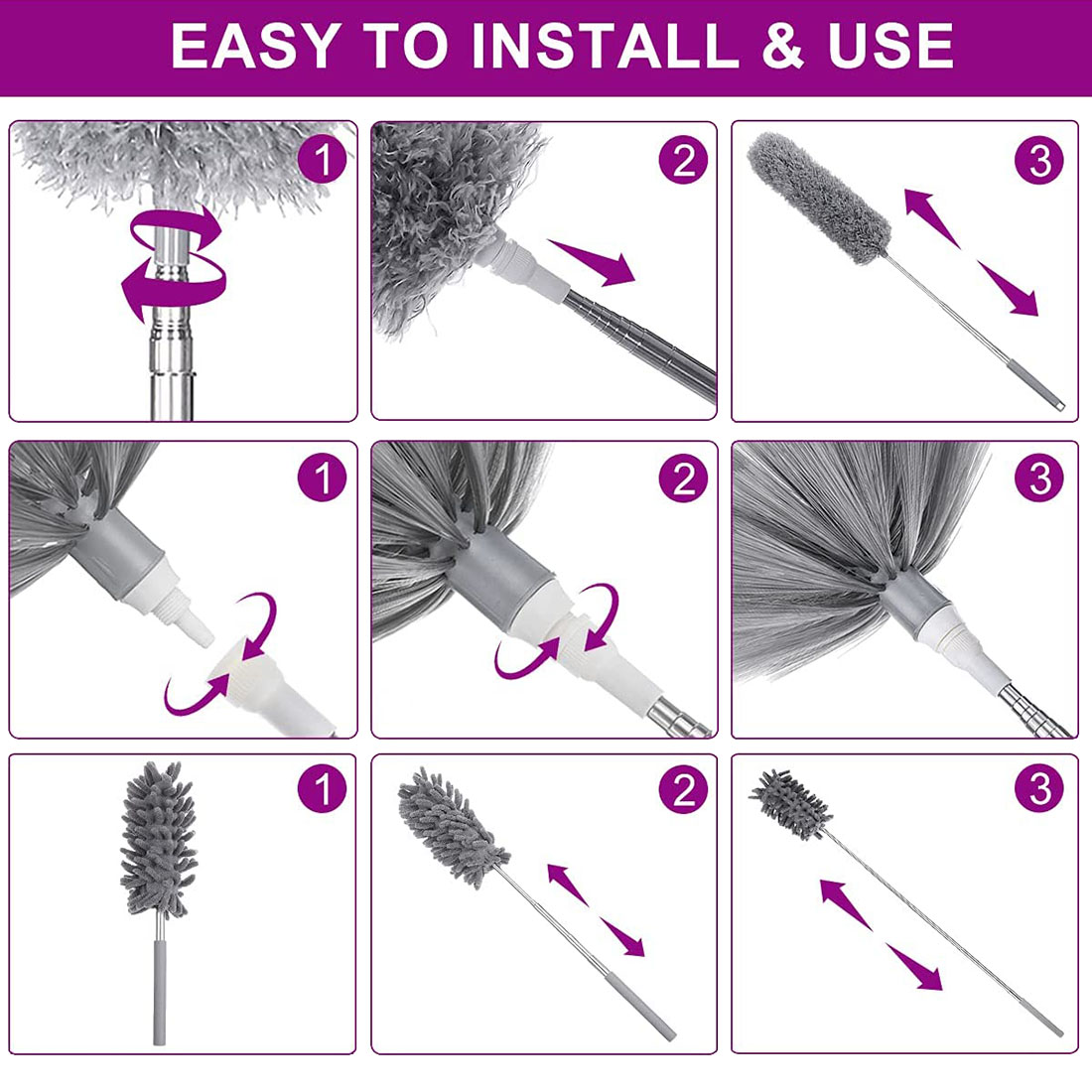 EASY TO INSTALL & USE

1

2

3

1

2

3

1

2

3