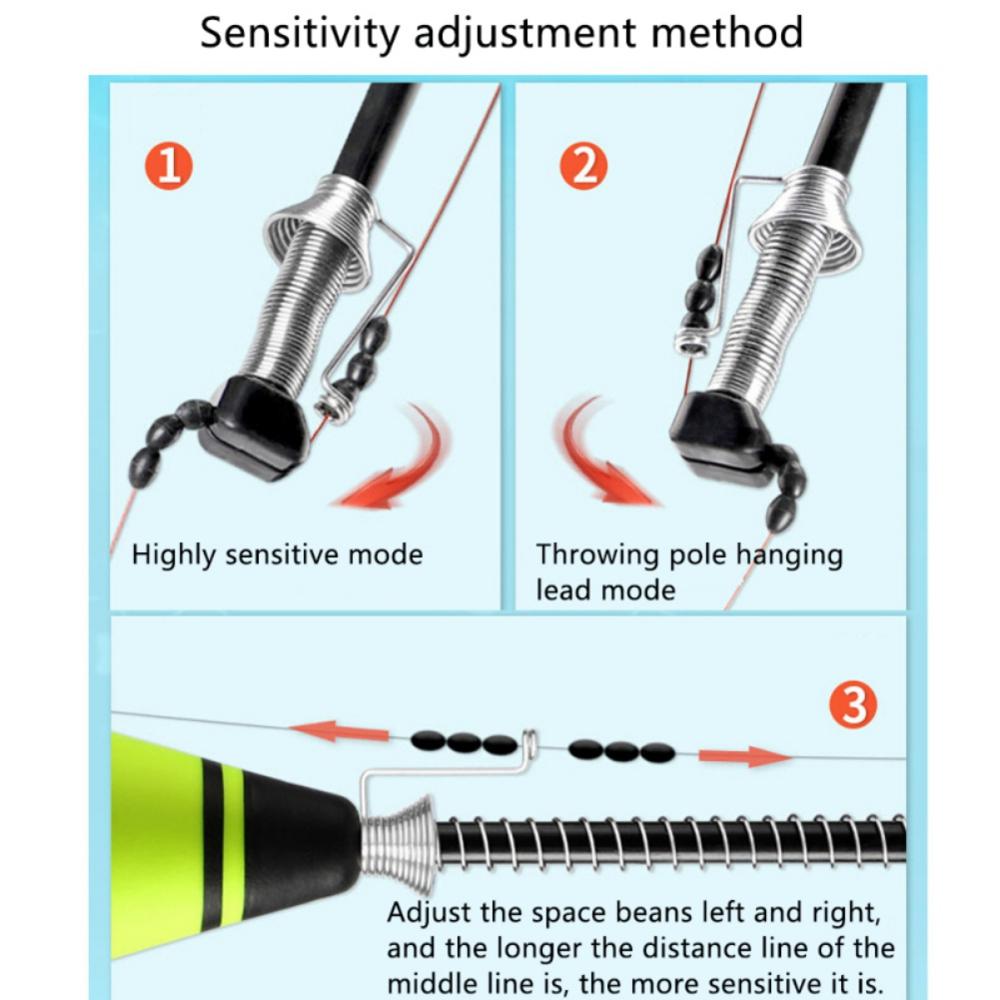 Sensitivity adjustment method

1

Highly sensitive mode

2

Throwing pole hanging lead mode

3

Adjust the space beans left and right, and the longer the distance line of the middle line is, the more sensitive it is.