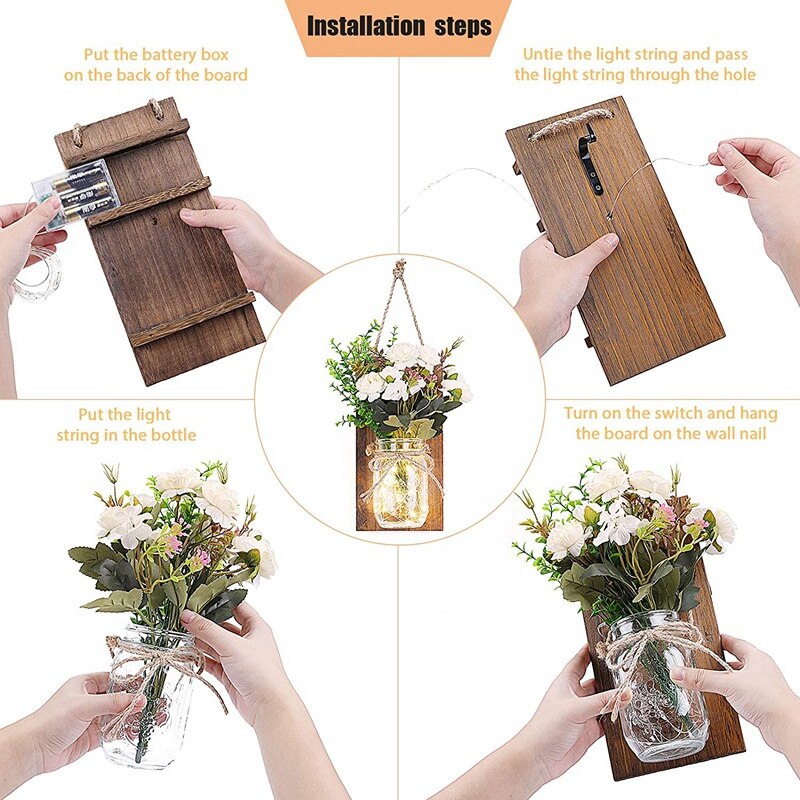 Installation steps

Put the battery box on the back of the board

Untie the light string and pass the light string through the hole

Put the light string in the bottle

Turn on the switch and hang the board on the wall nail