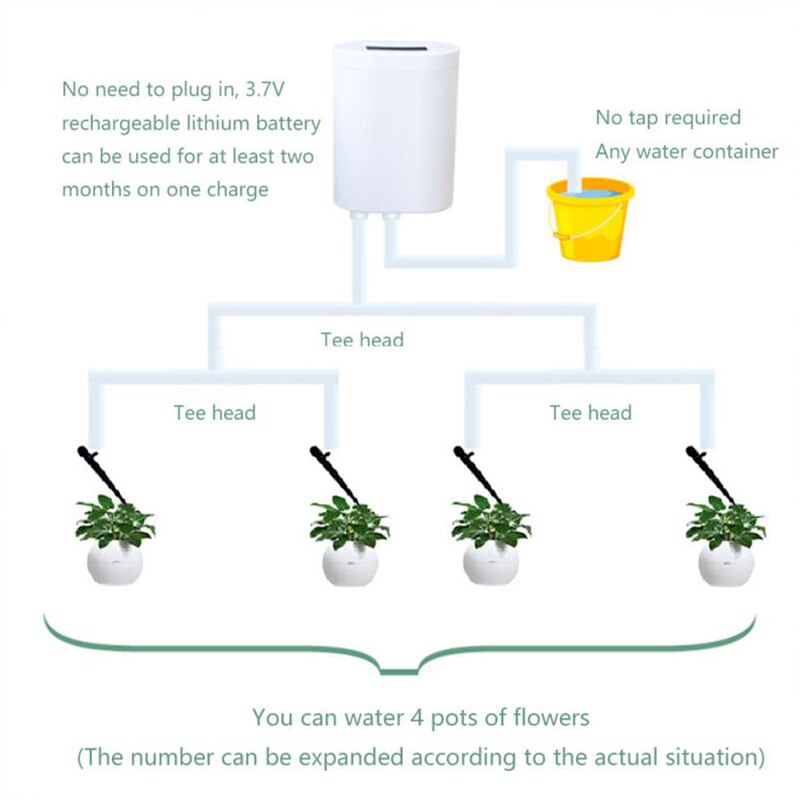 No need to plug in, 3.7V rechargeable lithium battery can be used for at least two months on one charge

No tap required
Any water container

Tee head

Tee head

Tee head

You can water 4 pots of flowers
(The number can be expanded according to the actual situation)