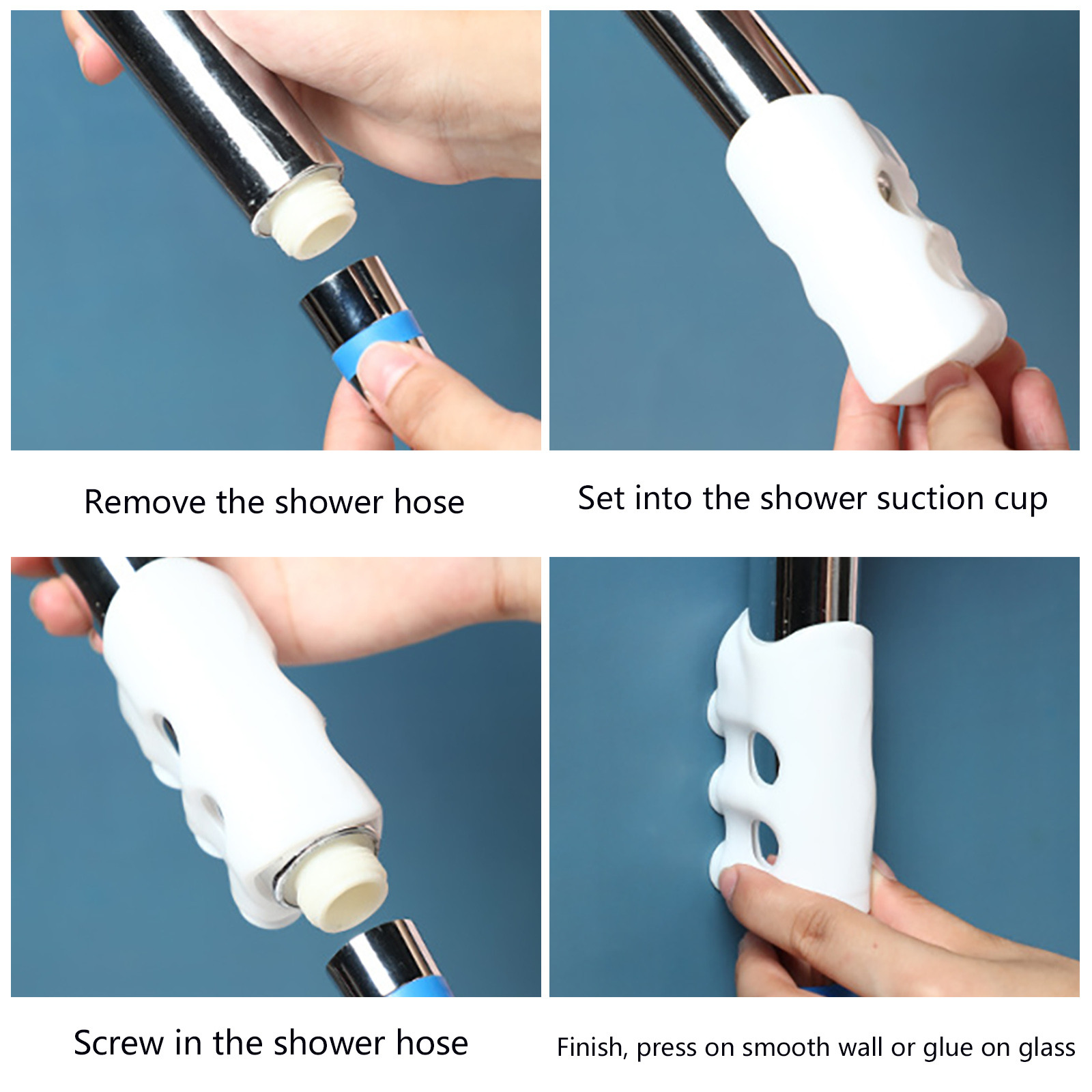 Remove the shower hose

Set into the shower suction cup

Screw in the shower hose

Finish, press on smooth wall or glue on glass