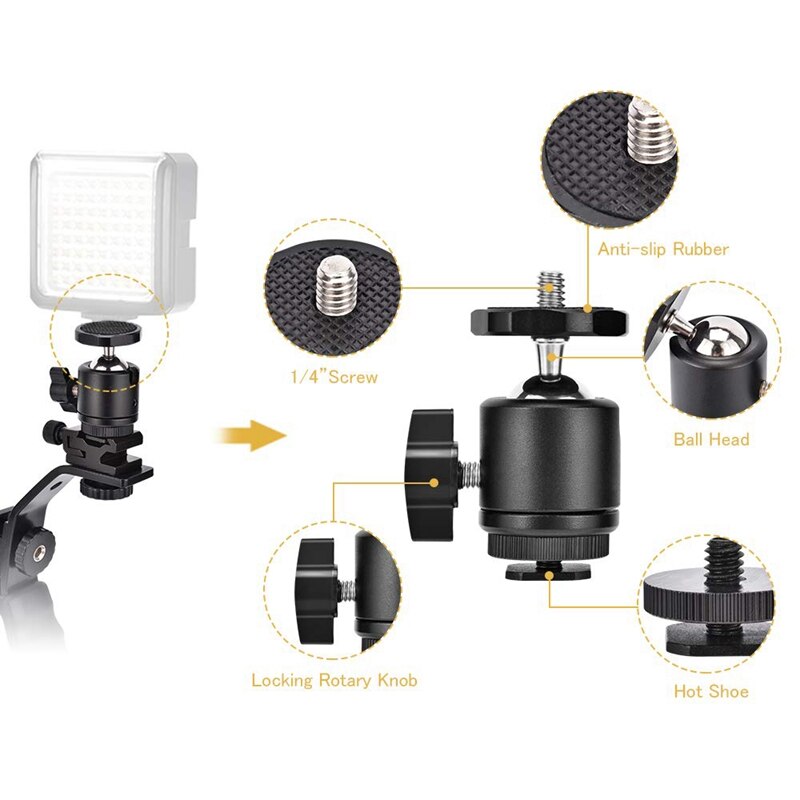 Anti-slip Rubber

1/4"Screw

Ball Head

Locking Rotary Knob

Hot Shoe