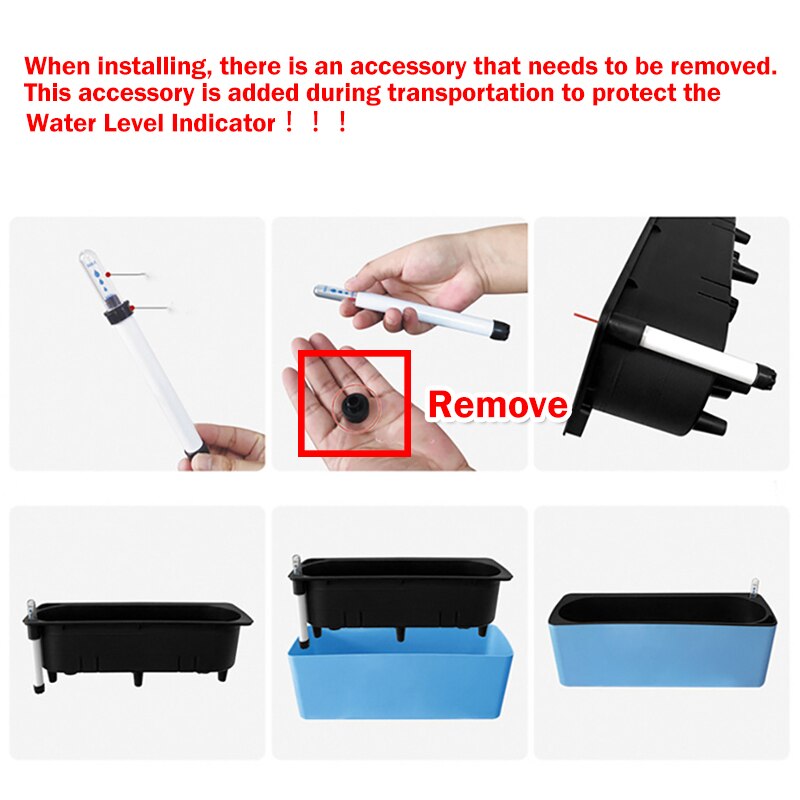 When installing, there is an accessory that needs to be removed. This accessory is added during transportation to protect the Water Level Indicator！！！

Remove