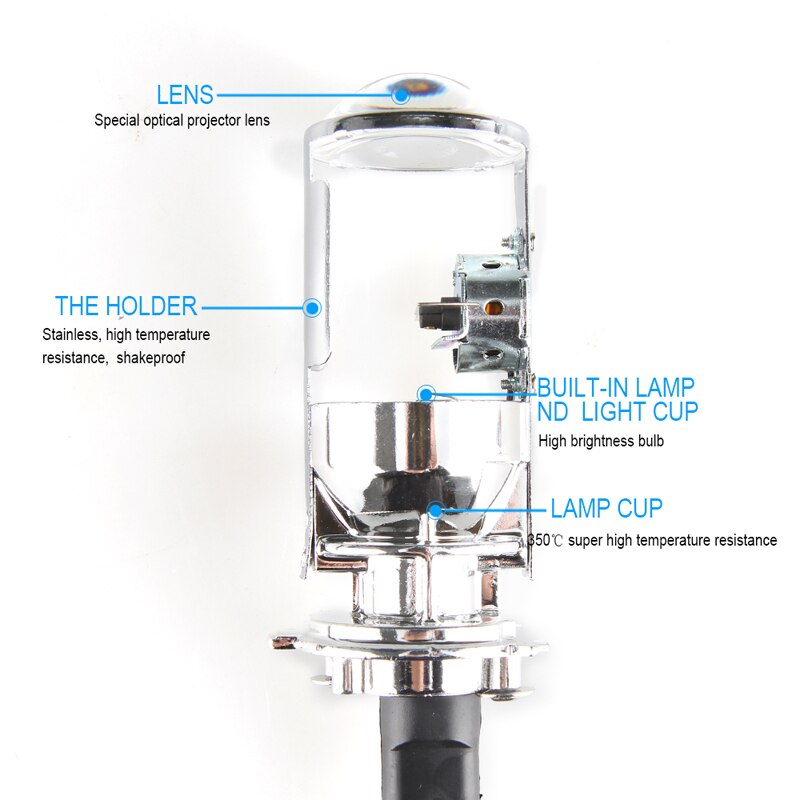 LENS
Special optical projector lens

THE HOLDER
Stainless, high temperature resistance, shakeproof

BUILT-IN LAMP ND LIGHT CUP
High brightness bulb

LAMP CUP
350℃ super high temperature resistance