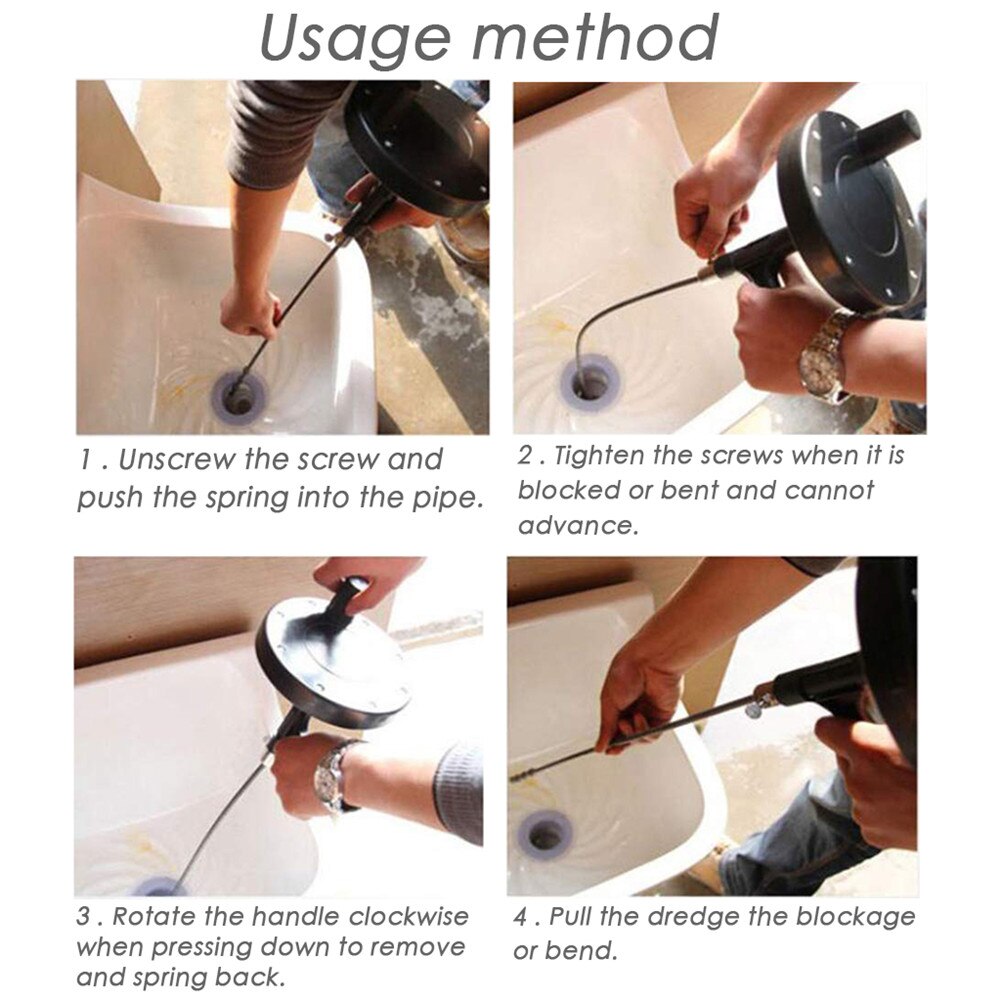 Usage method

1 . Unscrew the screw and push the spring into the pipe.

2 . Tighten the screws when it is blocked or bent and cannot advance.

3 . Rotate the handle clockwise when pressing down to remove and spring back.

4 . Pull the dredge the blockage or bend.