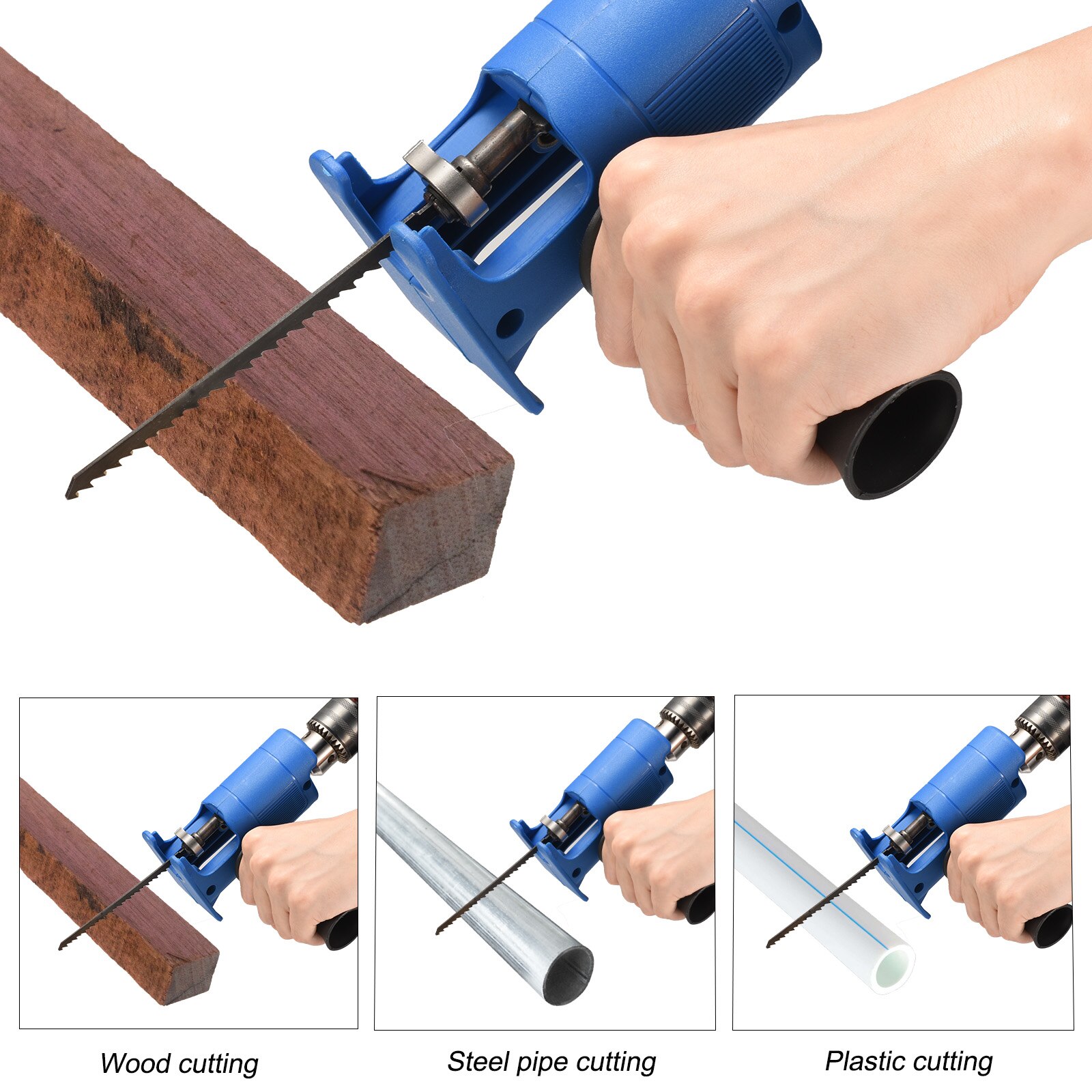 Wood cutting

Steel pipe cutting

Plastic cutting