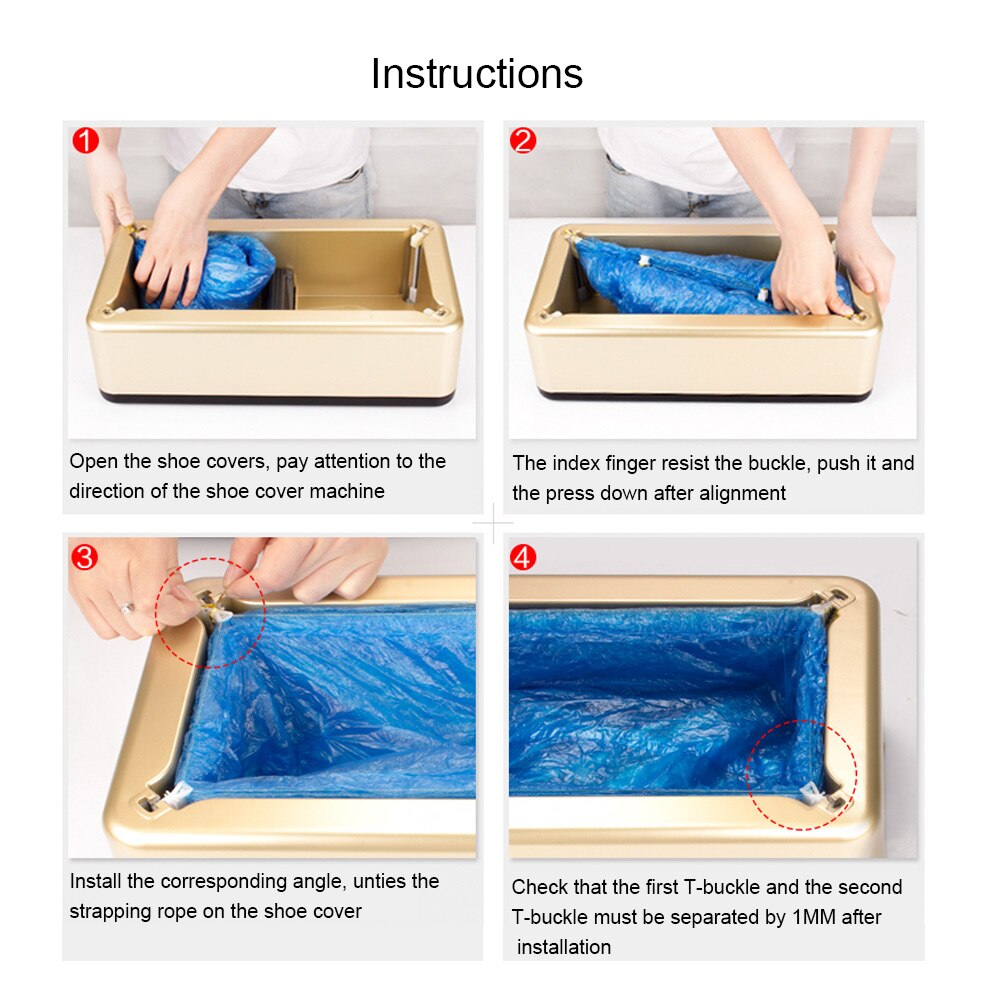 Instructions

1

Open the shoe covers, pay attention to the direction of the shoe cover machine

2

The index finger resist the buckle, push it and the press down after alignment

3

Install the corresponding angle, unties the strapping rope on the shoe cover

4

Check that the first T-buckle and the second T-buckle must be separated by 1MM after installation