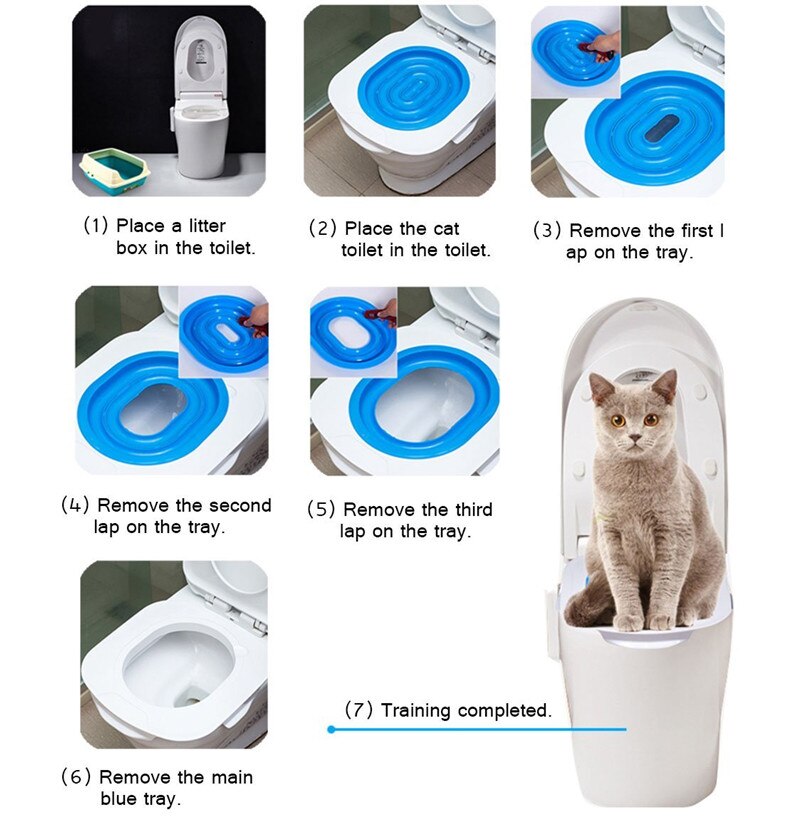 (1) Place a litter box in the toilet.

(2) Place the cat toilet in the toilet.

(3) Remove the first l ap on the tray.

(4) Remove the second lap on the tray.

(5) Remove the third lap on the tray.

(6) Remove the main blue tray.

(7) Training completed.