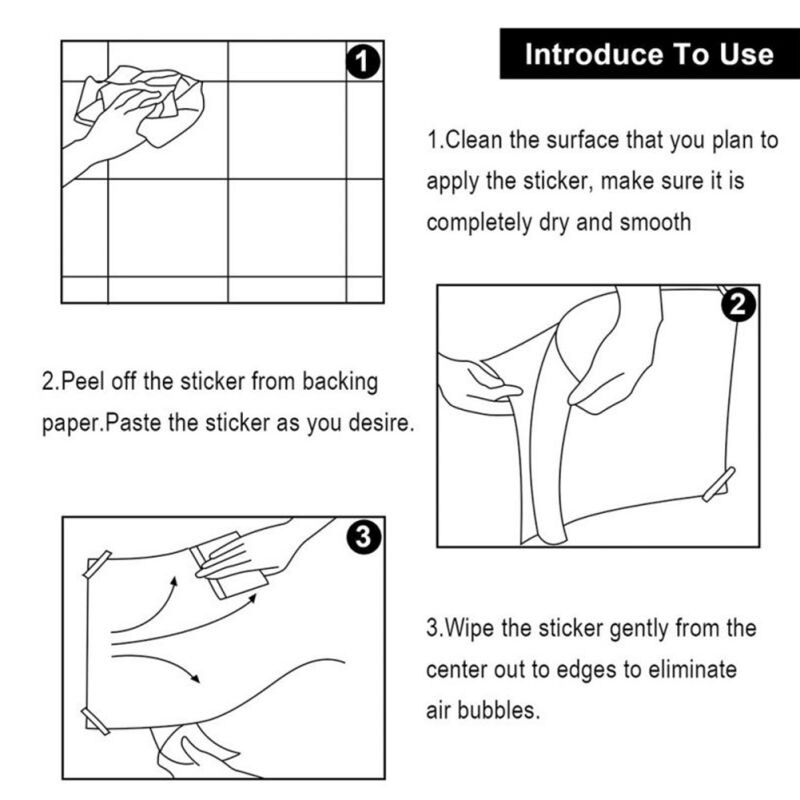 1

Introduce To Use

1.Clean the surface that you plan to apply the sticker, make sure it is completely dry and smooth

2

2.Peel off the sticker from backing paper.Paste the sticker as you desire.

3

3.Wipe the sticker gently from the center out to edges to eliminate air bubbles.