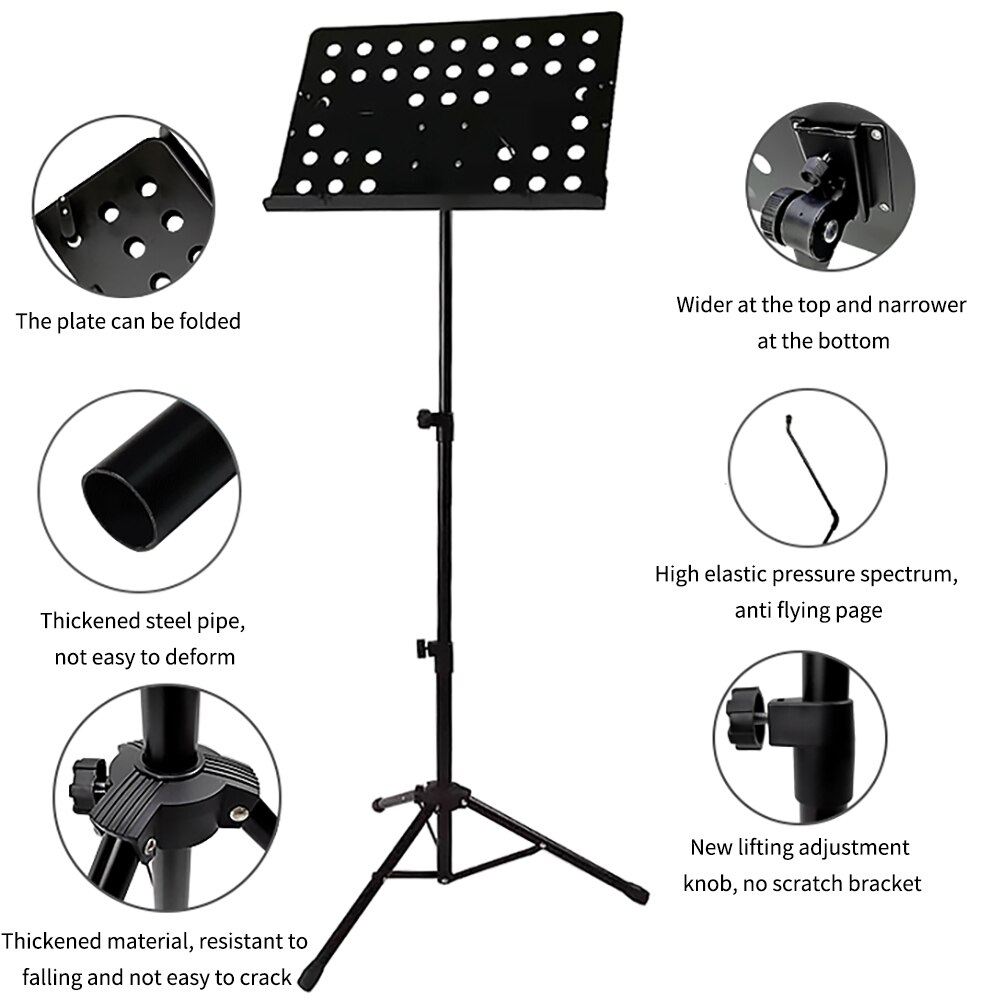 The plate can be folded

Thickened steel pipe, not easy to deform

Thickened material, resistant to falling and not easy to crack

Wider at the top and narrower at the bottom

High elastic pressure spectrum, anti flying page

New lifting adjustment knob, no scratch bracket