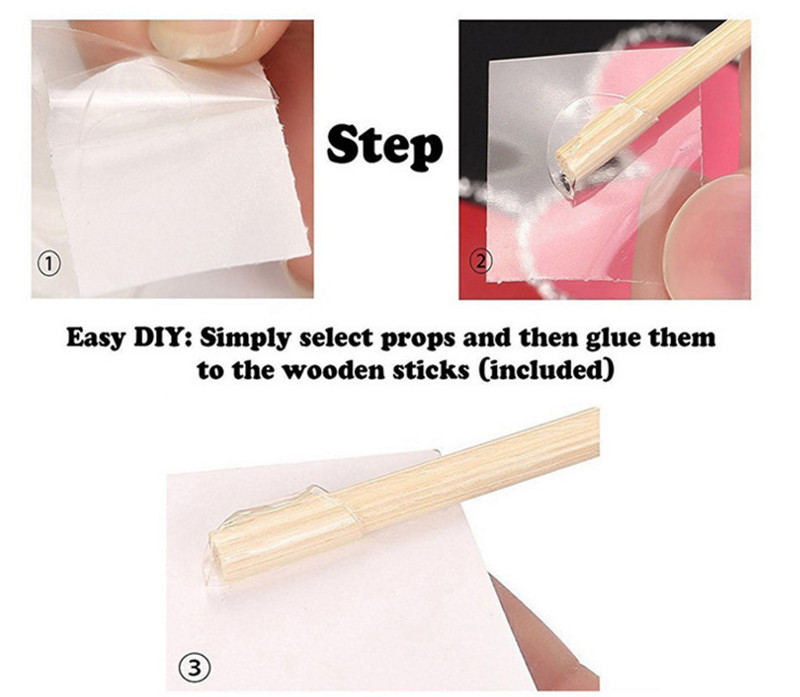 ①

Step

②

Easy DIY: Simply select props and then glue them to the wooden sticks (included)

③