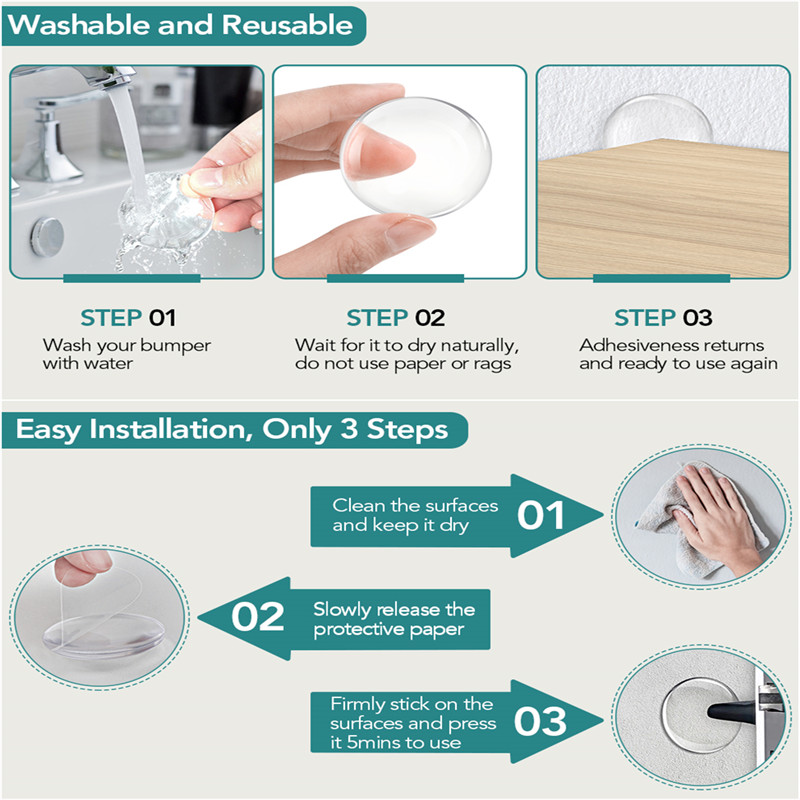 Washable and Reusable

STEP 01
Wash your bumper with water

STEP 02
Wait for it to dry naturally, do not use paper or rags

STEP 03
Adhesiveness returns and ready to use again

Easy Installation, Only 3 Steps

Clean the surfaces and keep it dry 01

02 Slowly release the protective paper

Firmly stick on the surfaces and press it 5mins to use 03