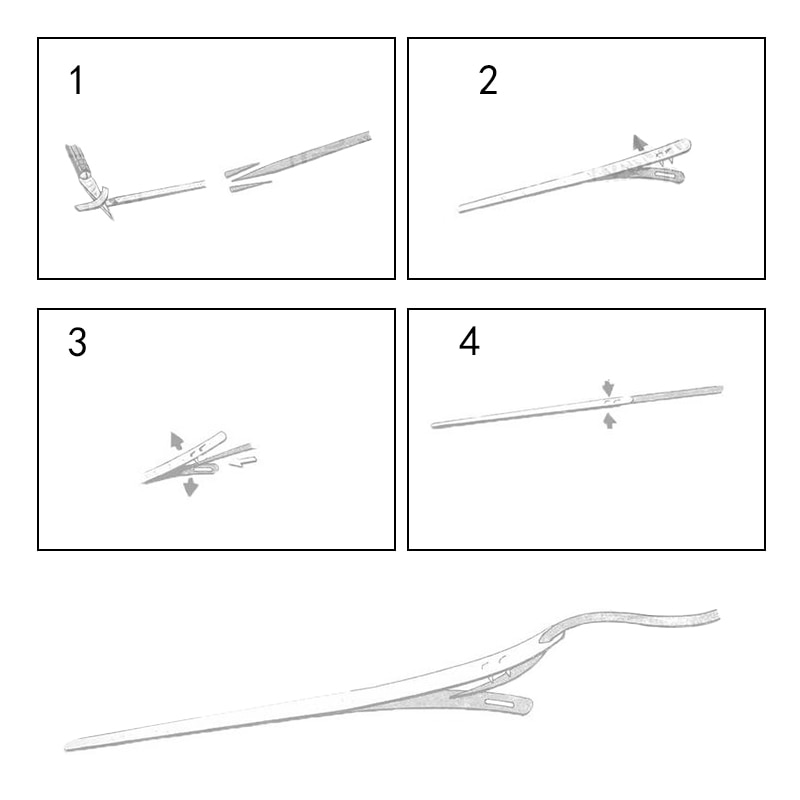 1

2

3

4