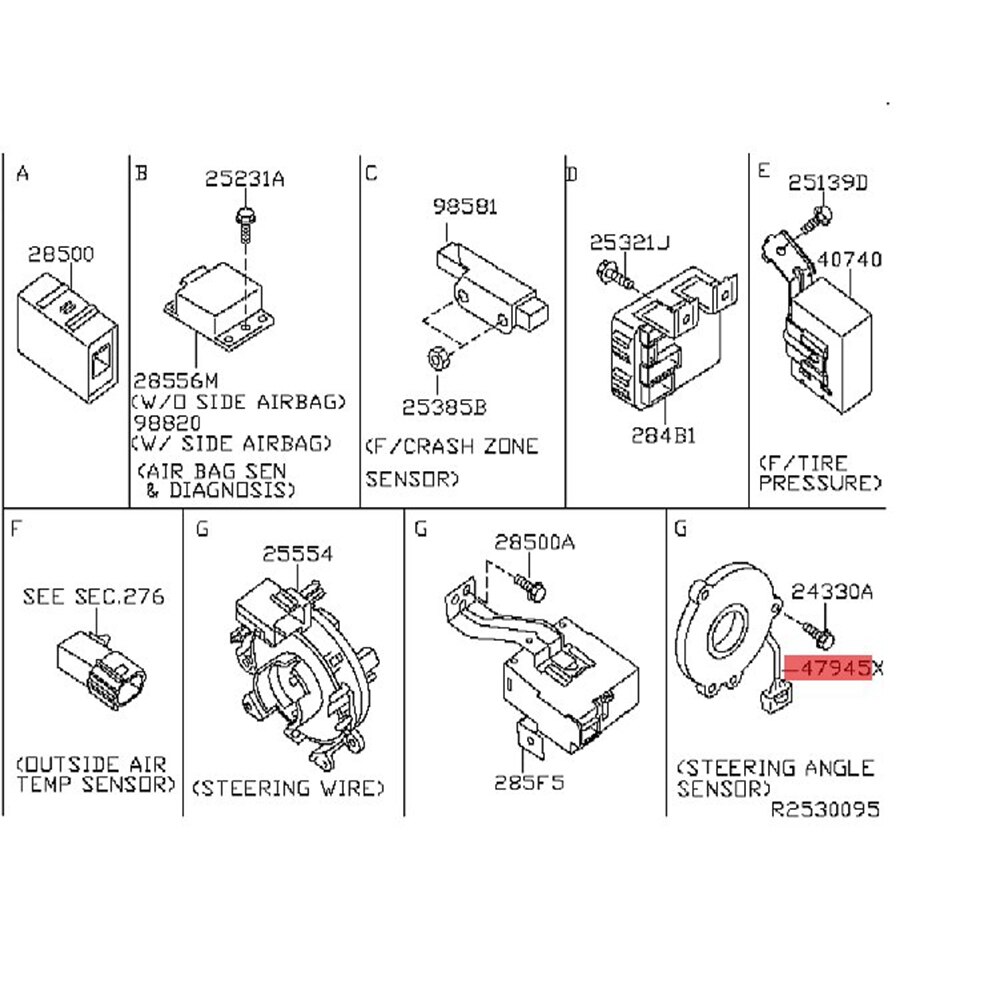 A
28500

B
25231A
28556M
(W/O SIDE AIRBAG)
98820
(W/ SIDE AIRBAG)
(AIR BAG SEN & DIAGNOSIS)

C
98581
25385B
(F/CRASH ZONE SENSOR)

D
25321J
284B1

E
25139D
40740
(F/TIRE PRESSURE)

F
SEE SEC.276
(OUTSIDE AIR TEMP SENSOR)

G
25554
(STEERING WIRE)

G
28500A
285F5

G
24330A
47945X
(STEERING ANGLE SENSOR)
R2530095