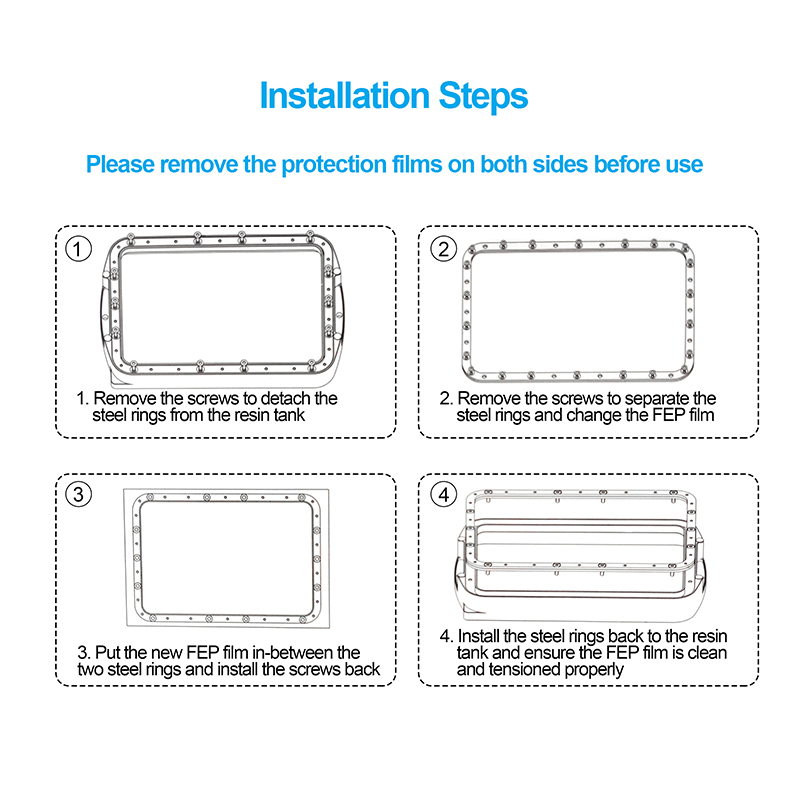 Installation Steps

Please remove the protection films on both sides before use

①

1. Remove the screws to detach the steel rings from the resin tank

②

2. Remove the screws to separate the steel rings and change the FEP film

③

3. Put the new FEP film in-between the two steel rings and install the screws back

④

4. Install the steel rings back to the resin tank and ensure the FEP film is clean and tensioned properly