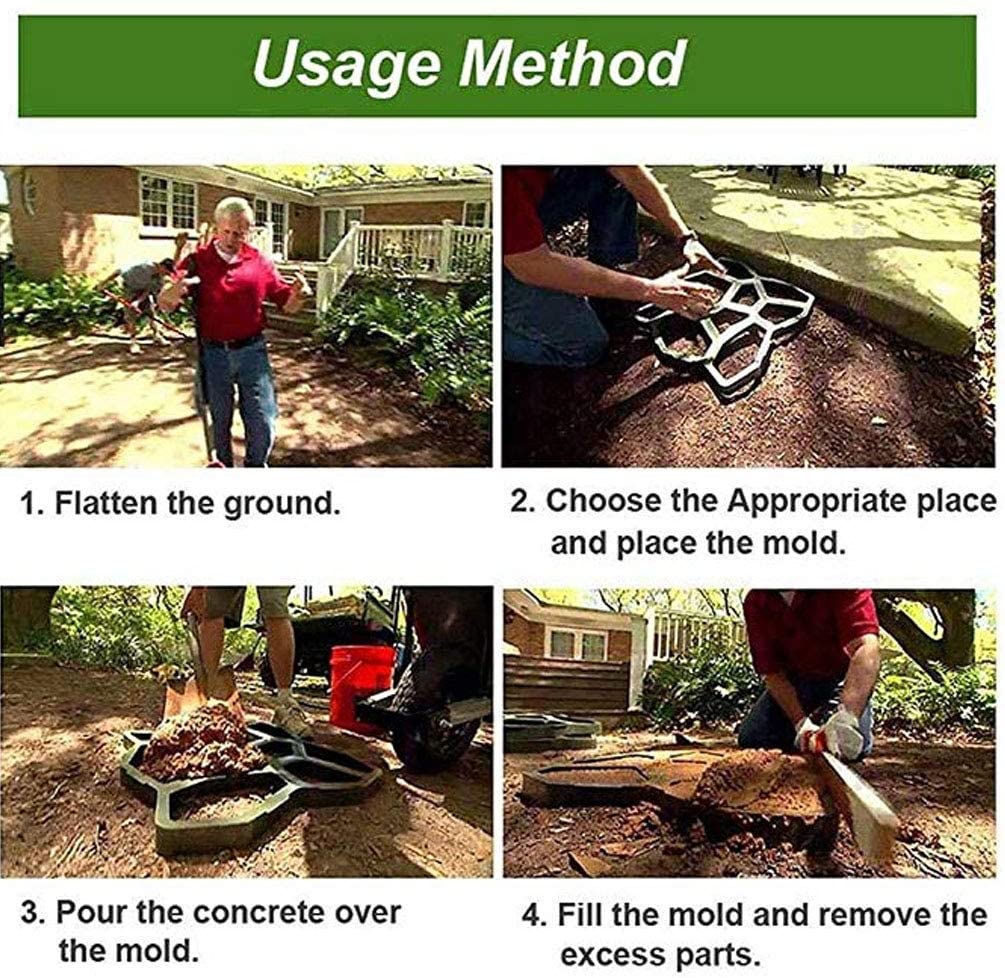 Usage Method

1. Flatten the ground.

2. Choose the Appropriate place and place the mold.

3. Pour the concrete over the mold.

4. Fill the mold and remove the excess parts.