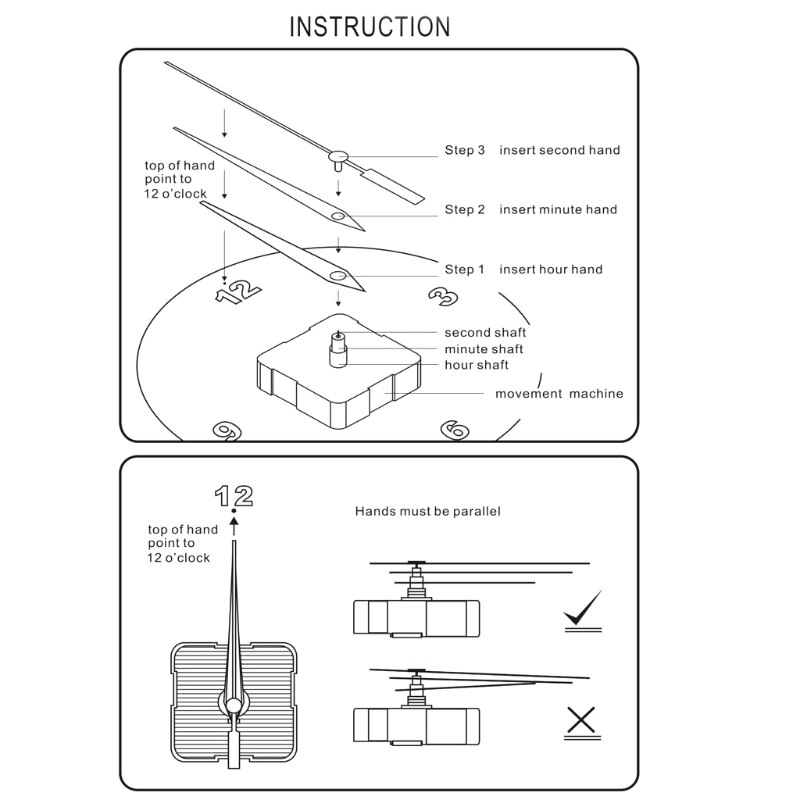 INSTRUCTION

top of hand point to 12 o'clock

Step 3 insert second hand

Step 2 insert minute hand

Step 1 insert hour hand

12

3

second shaft

minute shaft

hour shaft

movement machine

9

6

12

top of hand point to 12 o'clock

Hands must be parallel