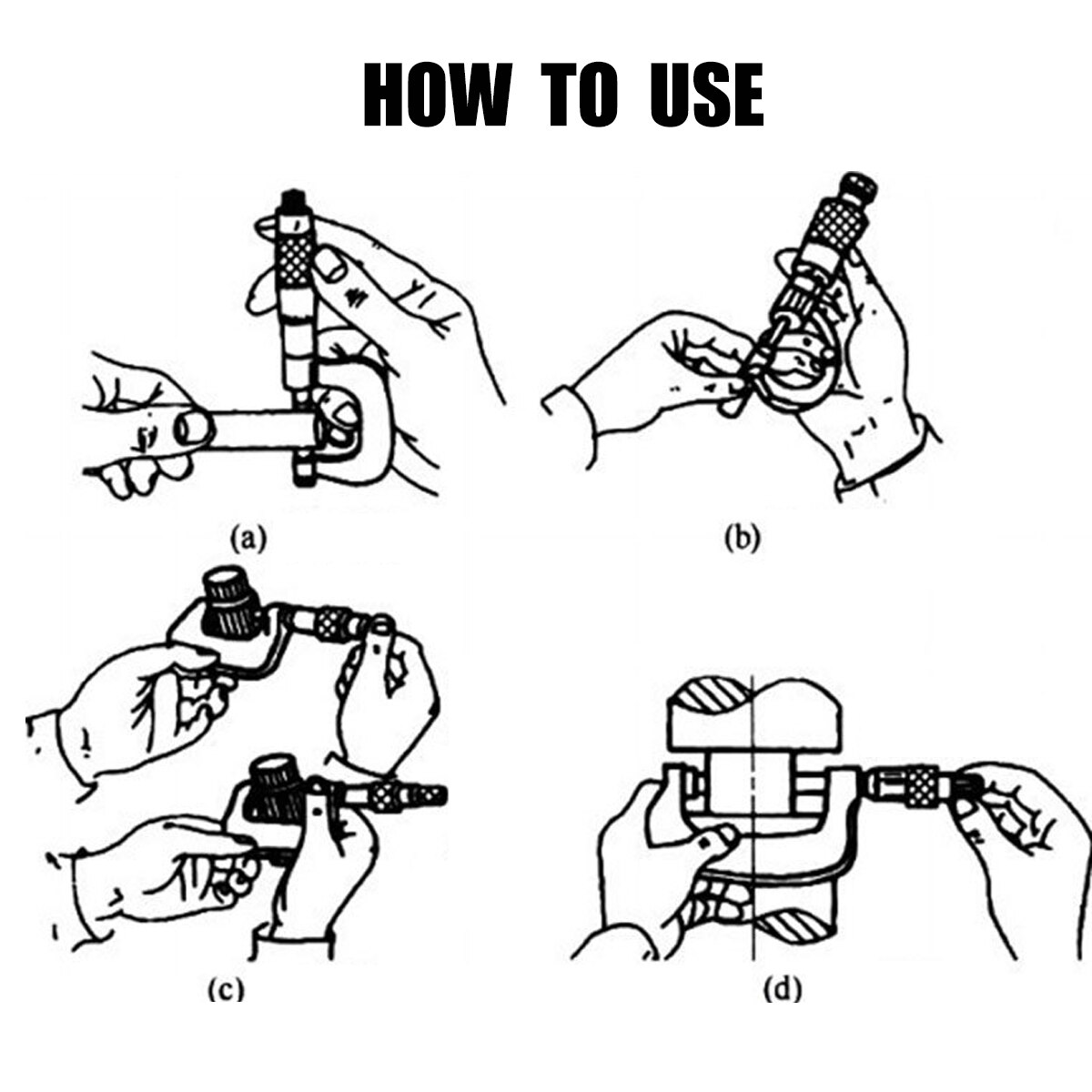 HOW TO USE

(a)

(b)

(c)

(d)