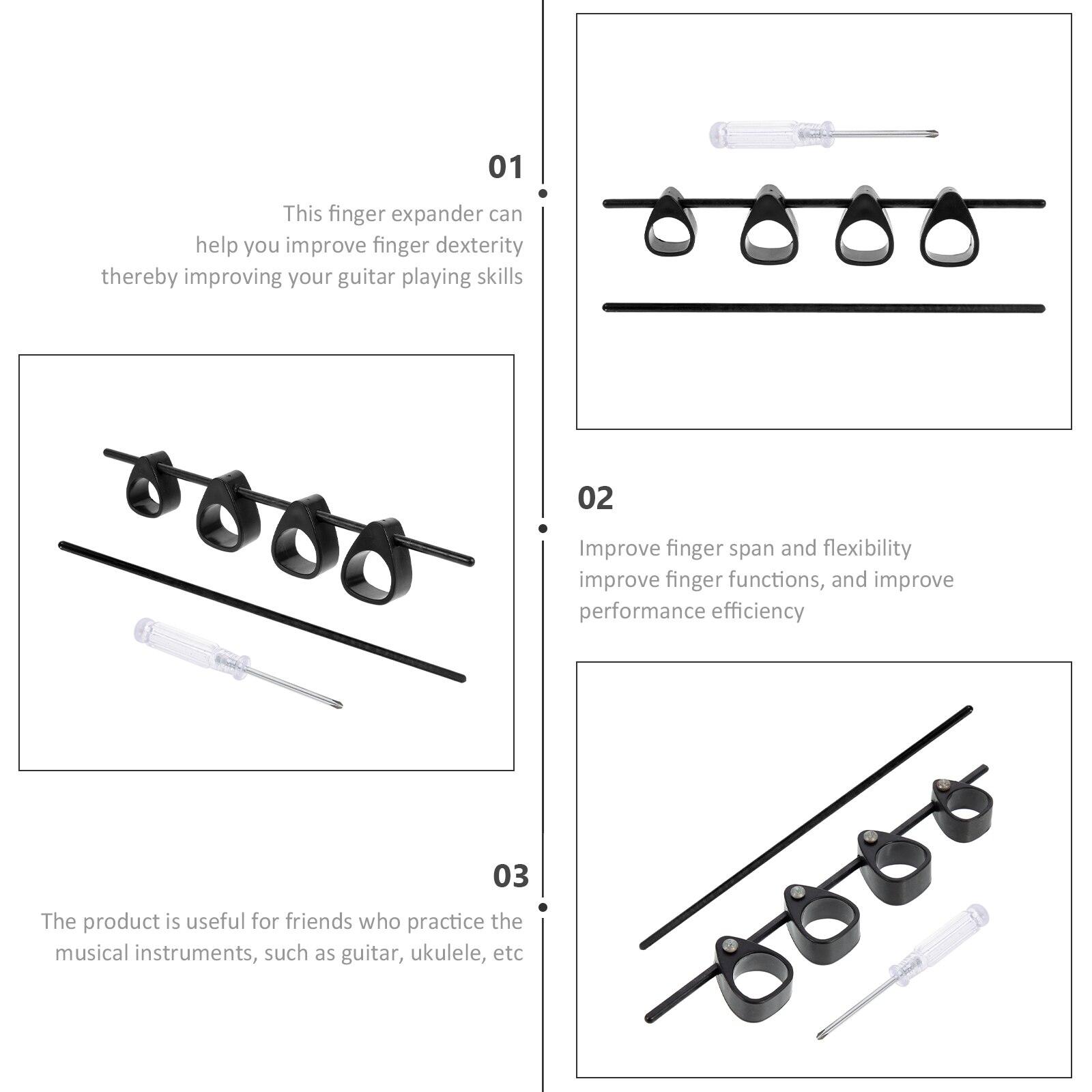 01

This finger expander can
help you improve finger dexterity
thereby improving your guitar playing skills

02

Improve finger span and flexibility
improve finger functions, and improve
performance efficiency

03

The product is useful for friends who practice the
musical instruments, such as guitar, ukulele, etc