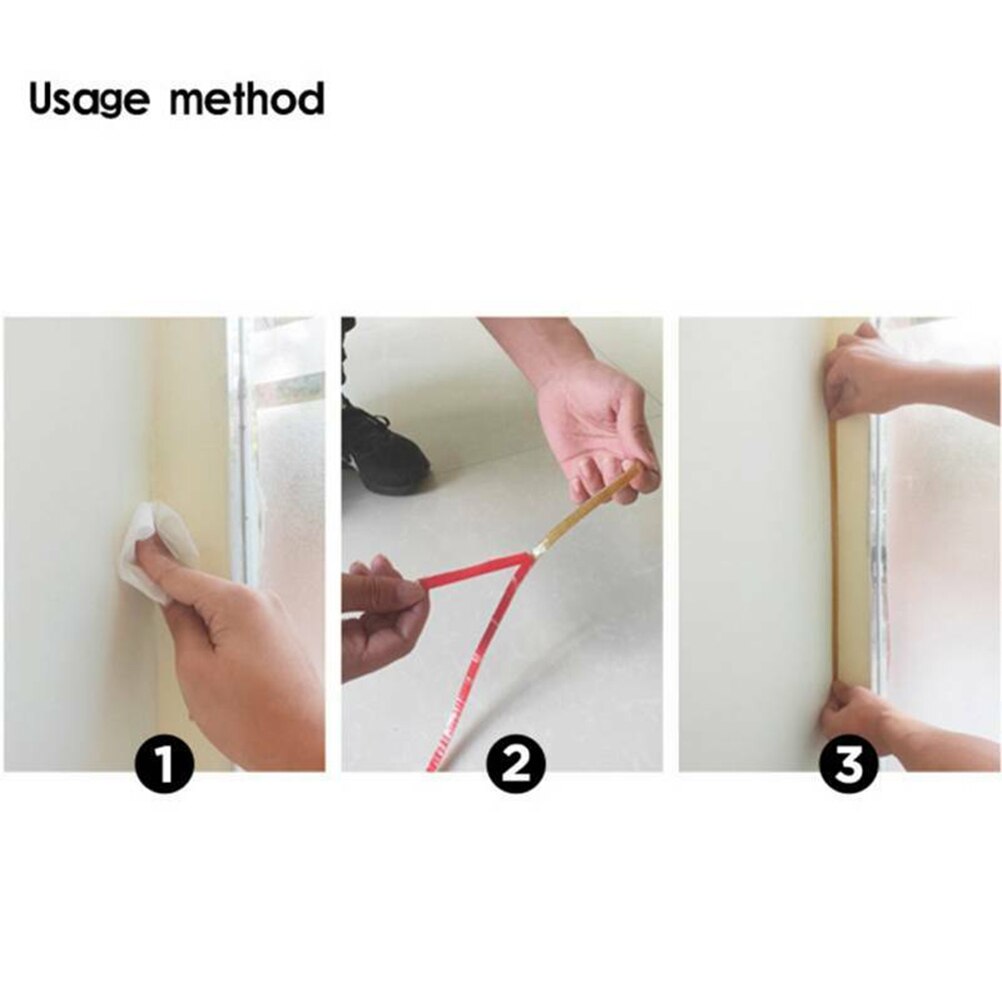 Usage method

1

2

3