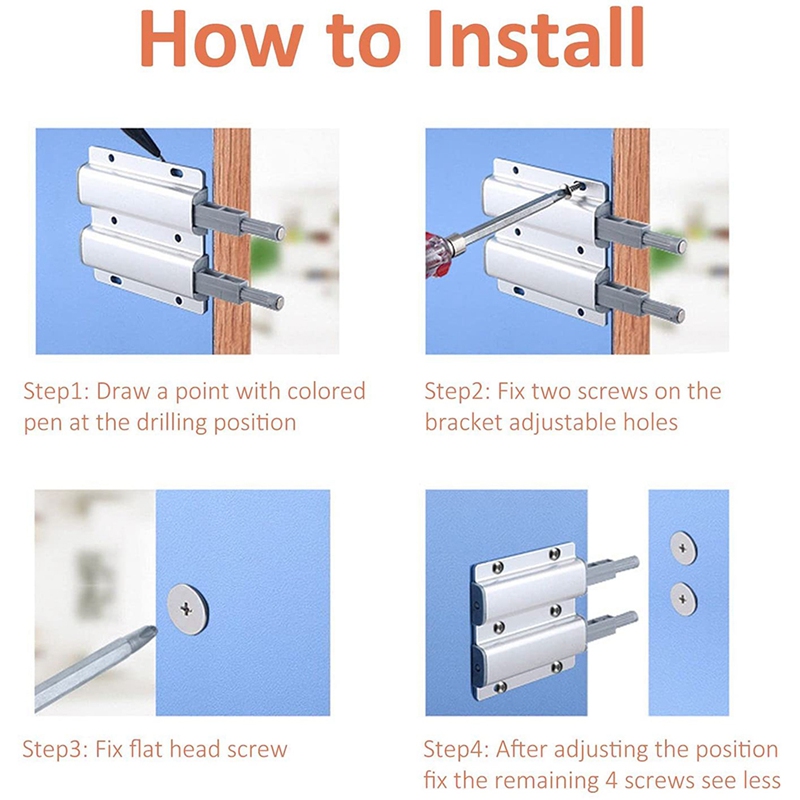 How to Install

Step1: Draw a point with colored pen at the drilling position

Step2: Fix two screws on the bracket adjustable holes

Step3: Fix flat head screw

Step4: After adjusting the position fix the remaining 4 screws see less