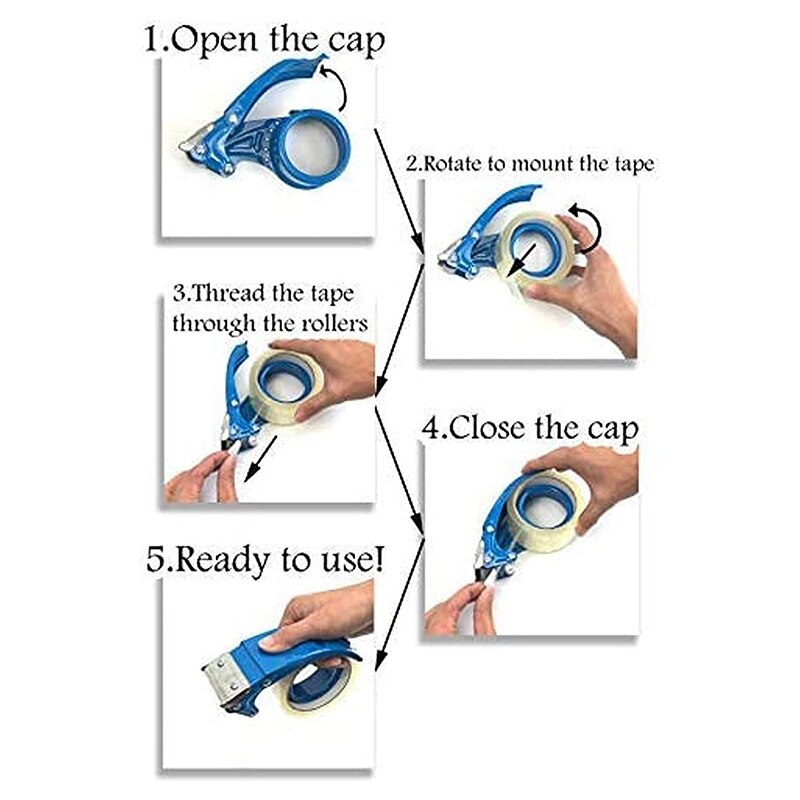 1.Open the cap

2.Rotate to mount the tape

3.Thread the tape through the rollers

4.Close the cap

5.Ready to use!