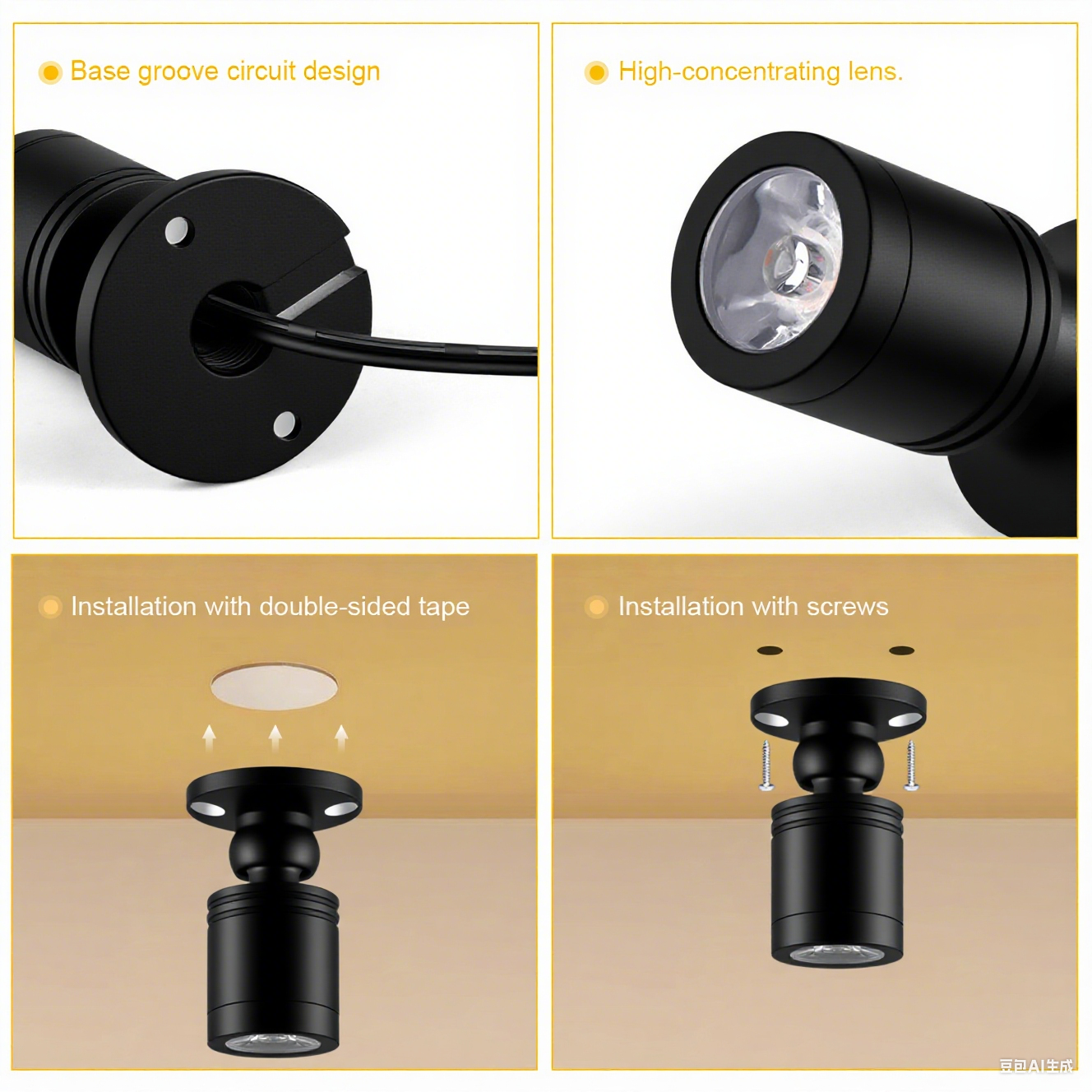 Base groove circuit design

High-concentrating lens.

Installation with double-sided tape

Installation with screws

豆包AI生成