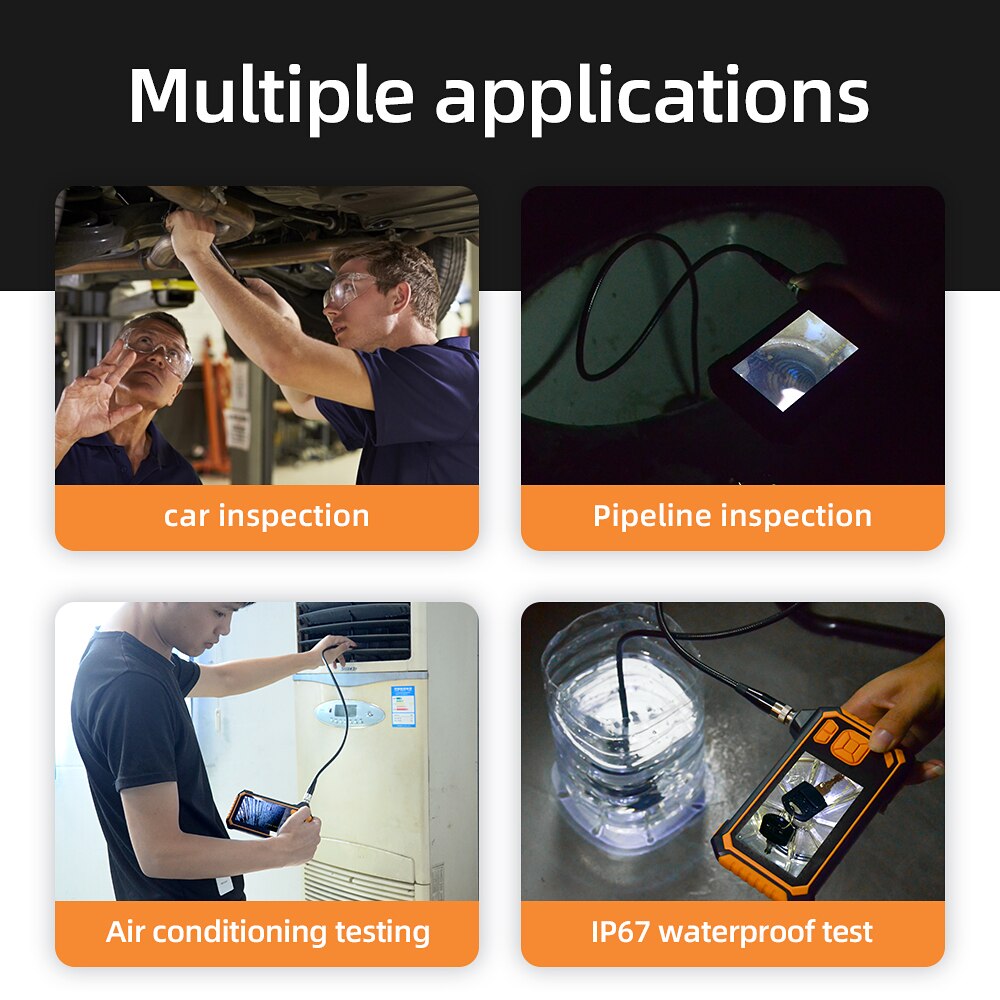 Multiple applications

car inspection

Pipeline inspection

Air conditioning testing

IP67 waterproof test