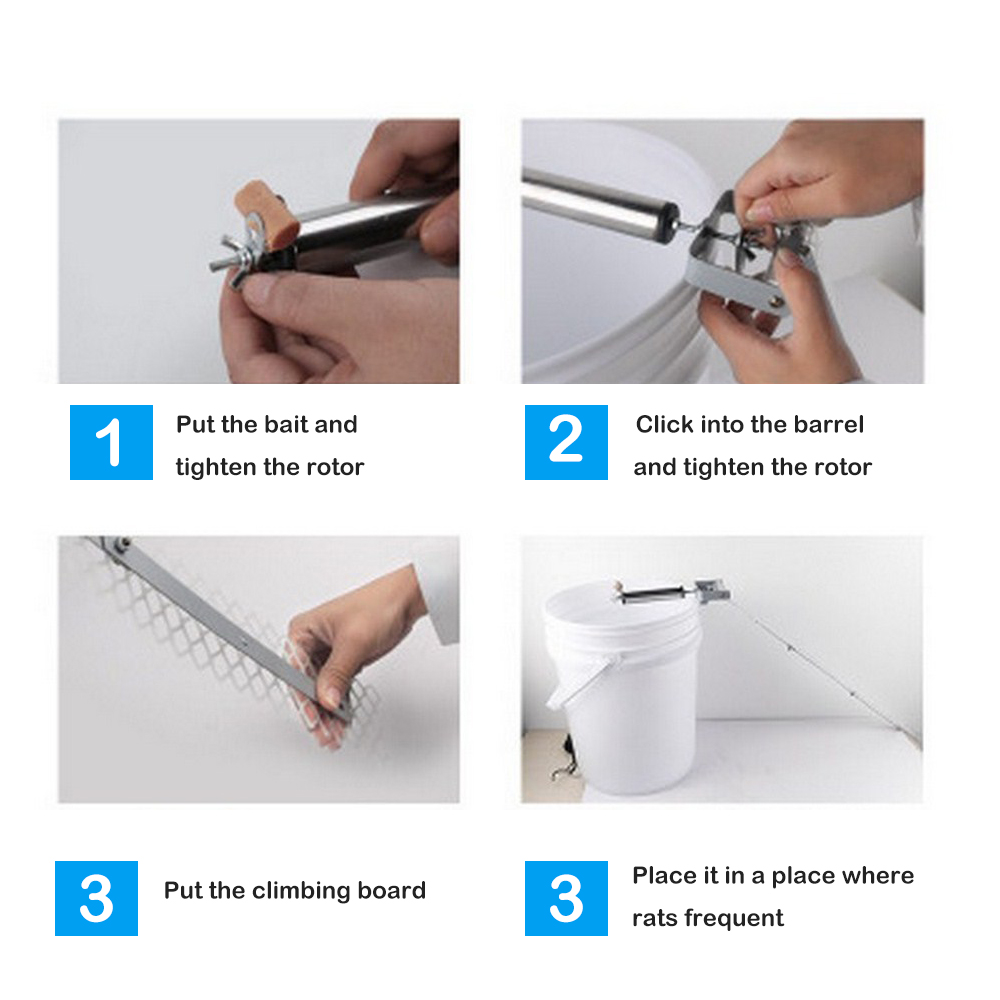 1

Put the bait and tighten the rotor

2

Click into the barrel and tighten the rotor

3

Put the climbing board

3

Place it in a place where rats frequent