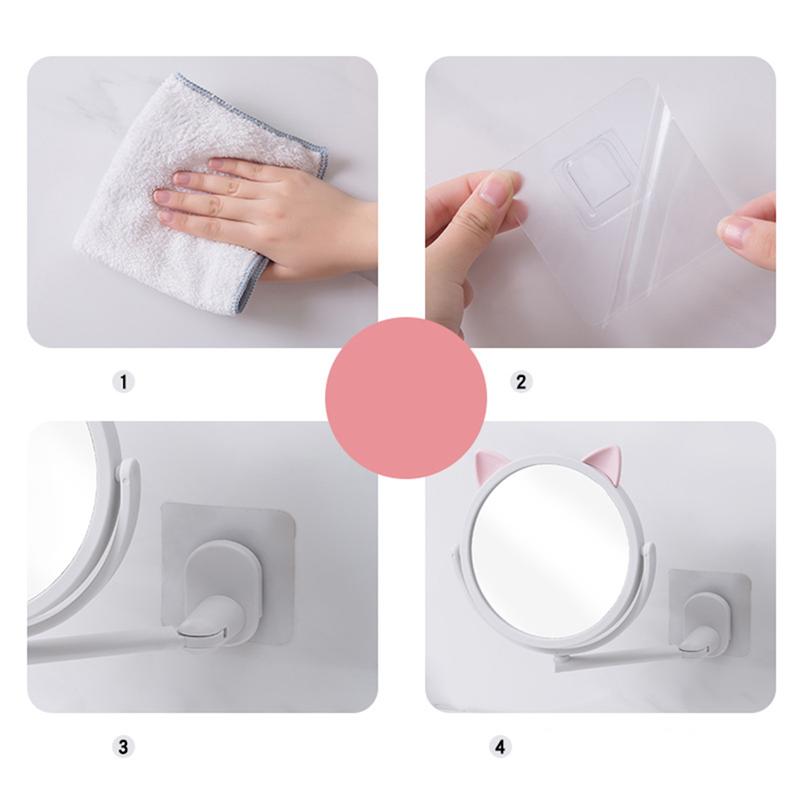 1

2

3

4