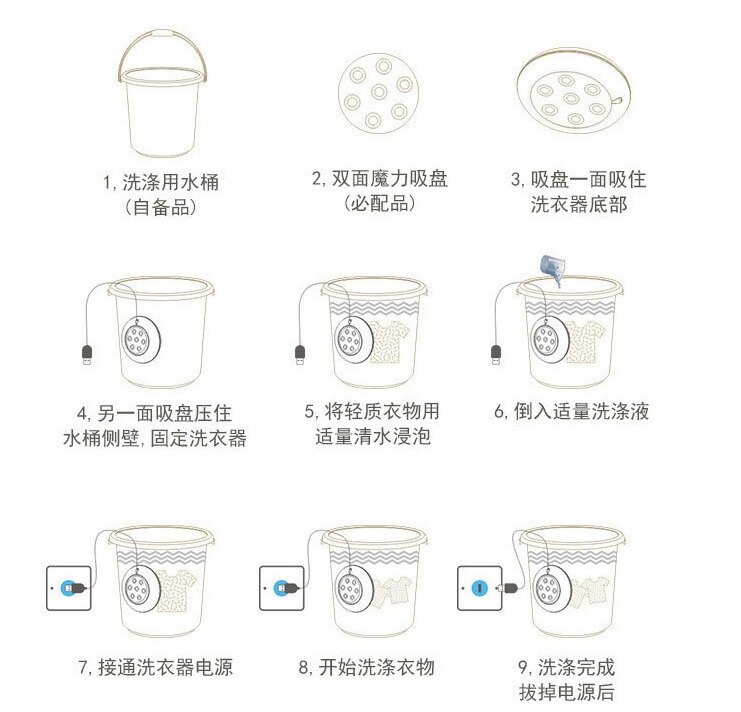 1, 洗涤用水桶
(自备品)

2, 双面魔力吸盘
(必配品)

3, 吸盘一面吸住
洗衣器底部

4, 另一面吸盘压住
水桶侧壁, 固定洗衣器

5, 将轻质衣物用
适量清水浸泡

6, 倒入适量洗涤液

7, 接通洗衣器电源

8, 开始洗涤衣物

9, 洗涤完成
拔掉电源后