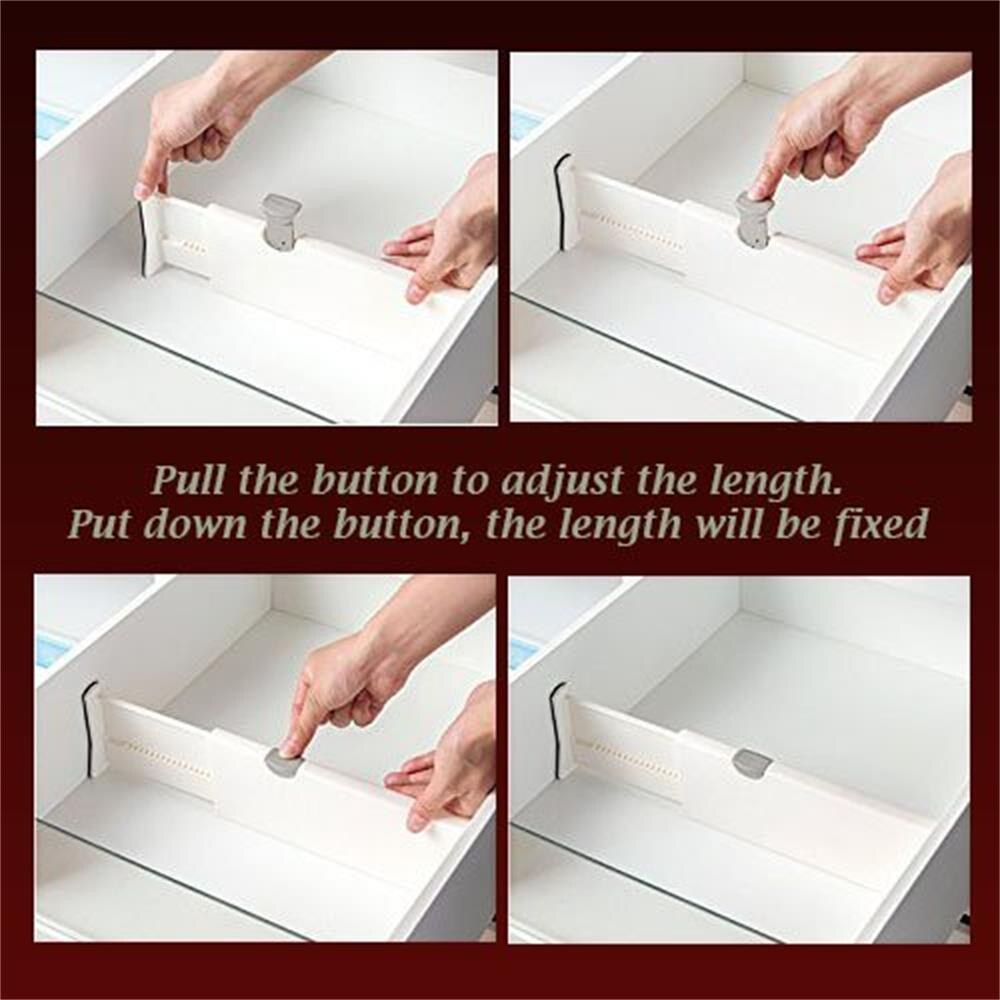 Pull the button to adjust the length.
Put down the button, the length will be fixed