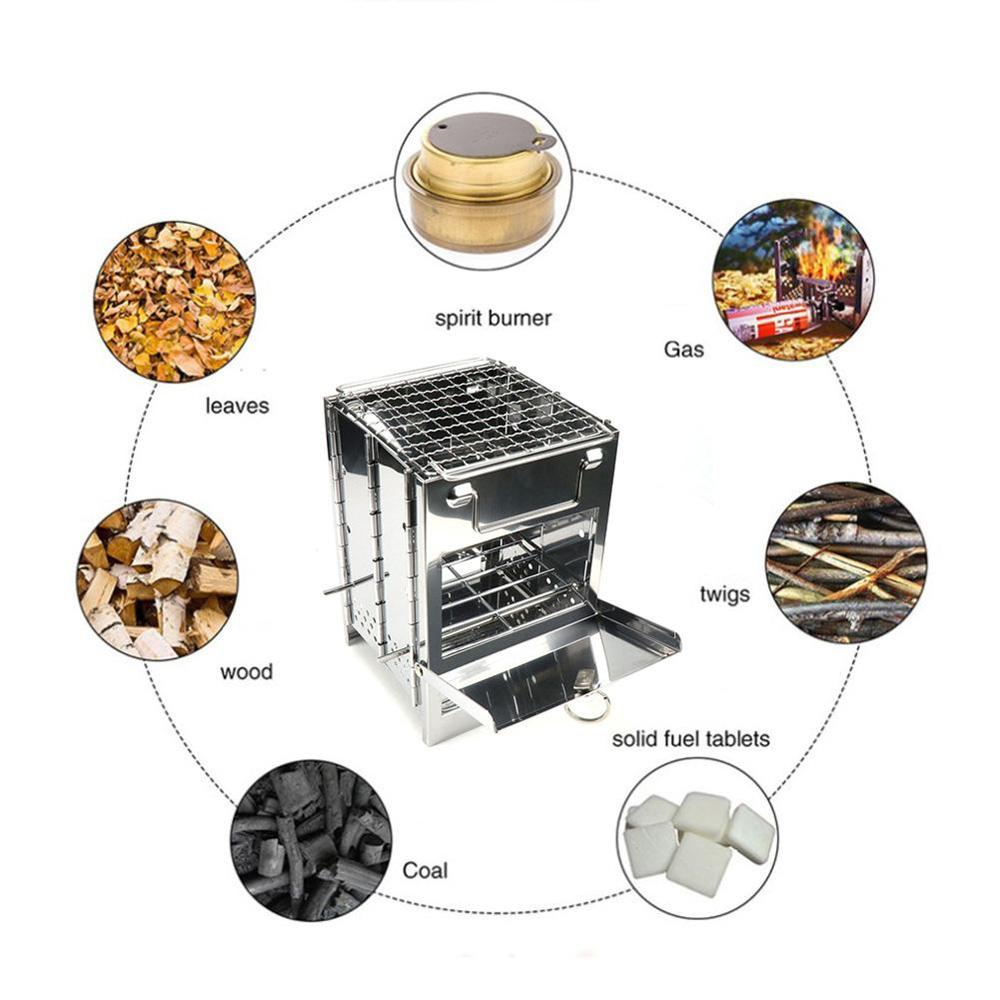 spirit burner

Gas

leaves

twigs

wood

solid fuel tablets

Coal