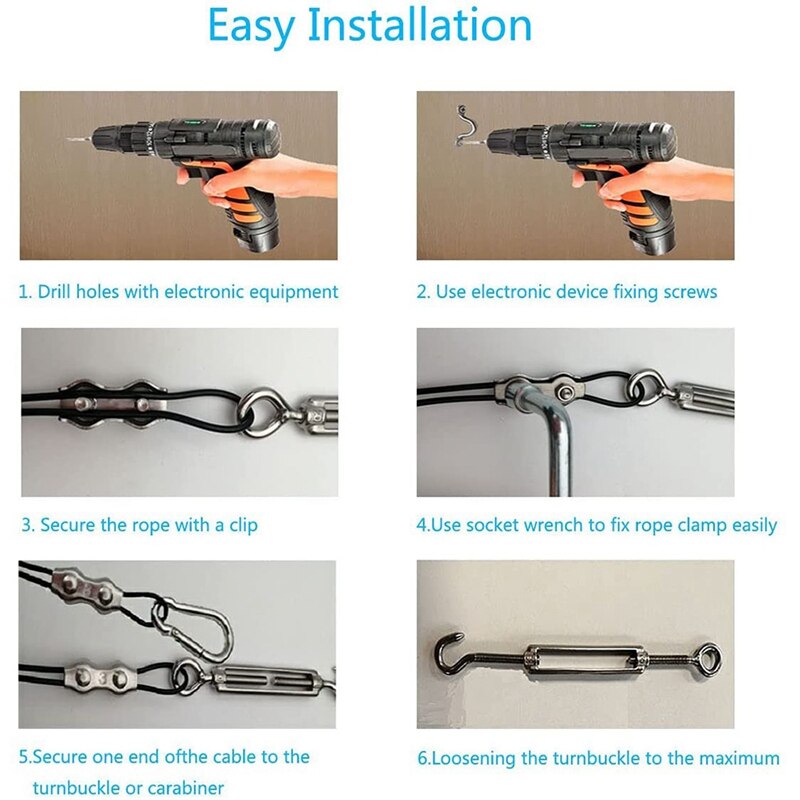 Easy Installation

1. Drill holes with electronic equipment

2. Use electronic device fixing screws

3. Secure the rope with a clip

4.Use socket wrench to fix rope clamp easily

5.Secure one end ofthe cable to the turnbuckle or carabiner

6.Loosening the turnbuckle to the maximum