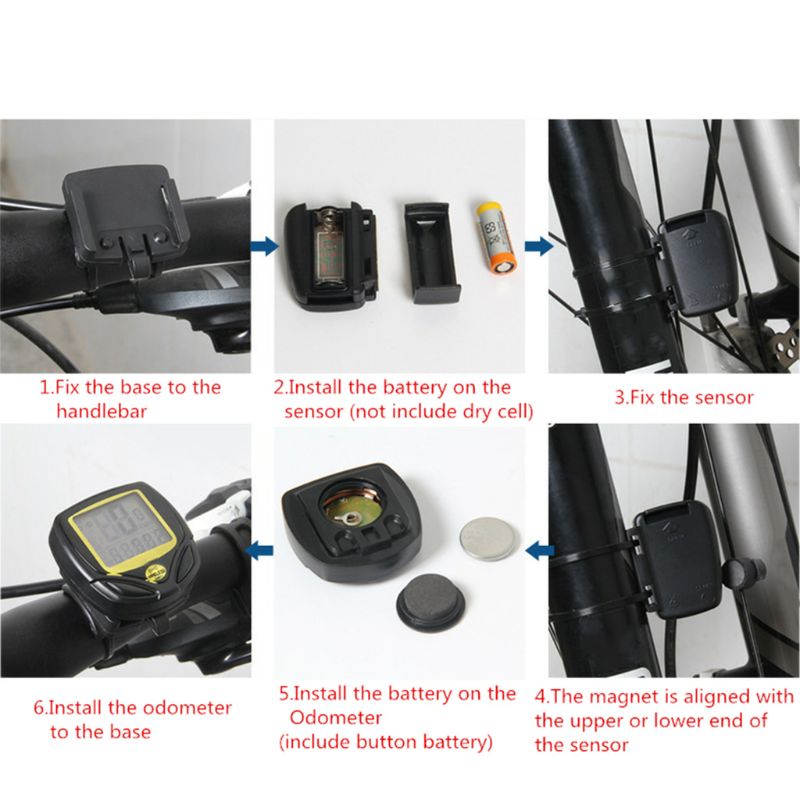 1.Fix the base to the handlebar

2.Install the battery on the sensor (not include dry cell)

3.Fix the sensor

6.Install the odometer to the base

5.Install the battery on the Odometer (include button battery)

4.The magnet is aligned with the upper or lower end of the sensor