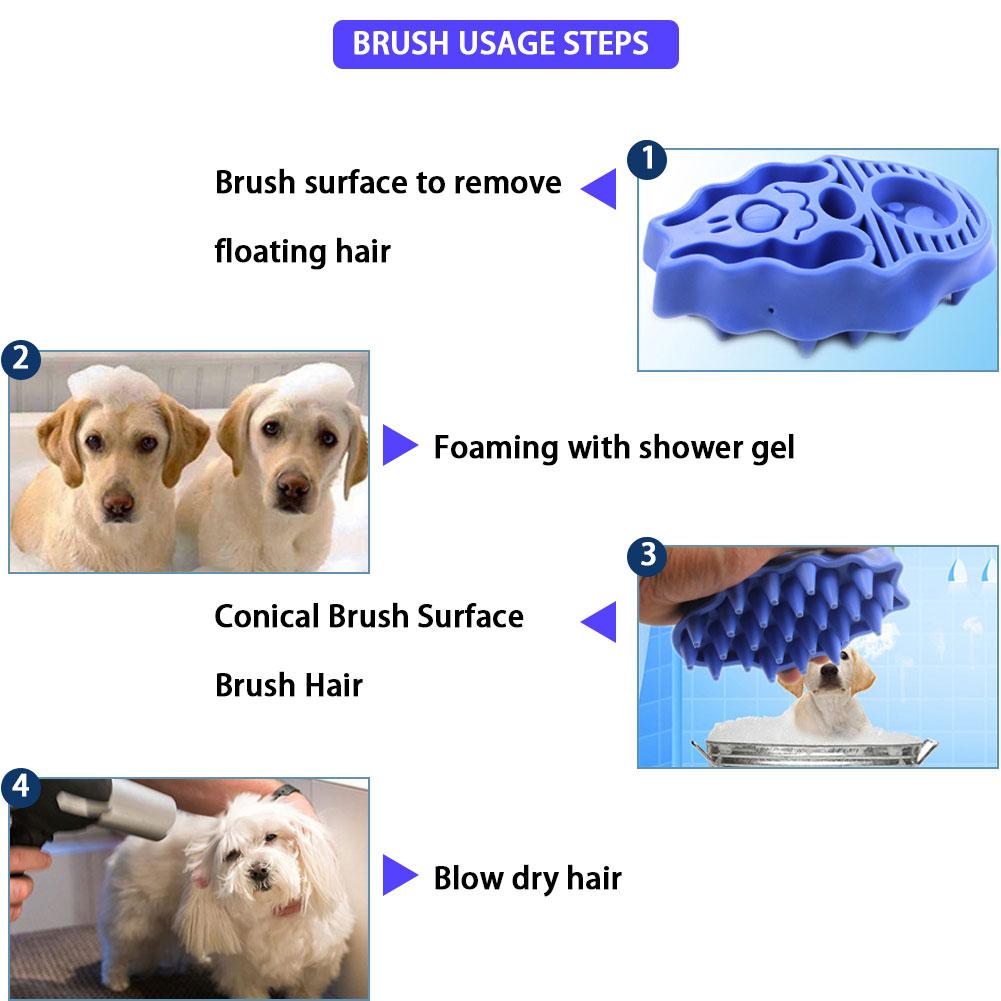 BRUSH USAGE STEPS

1

Brush surface to remove floating hair

2

Foaming with shower gel

3

Conical Brush Surface

Brush Hair

4

Blow dry hair