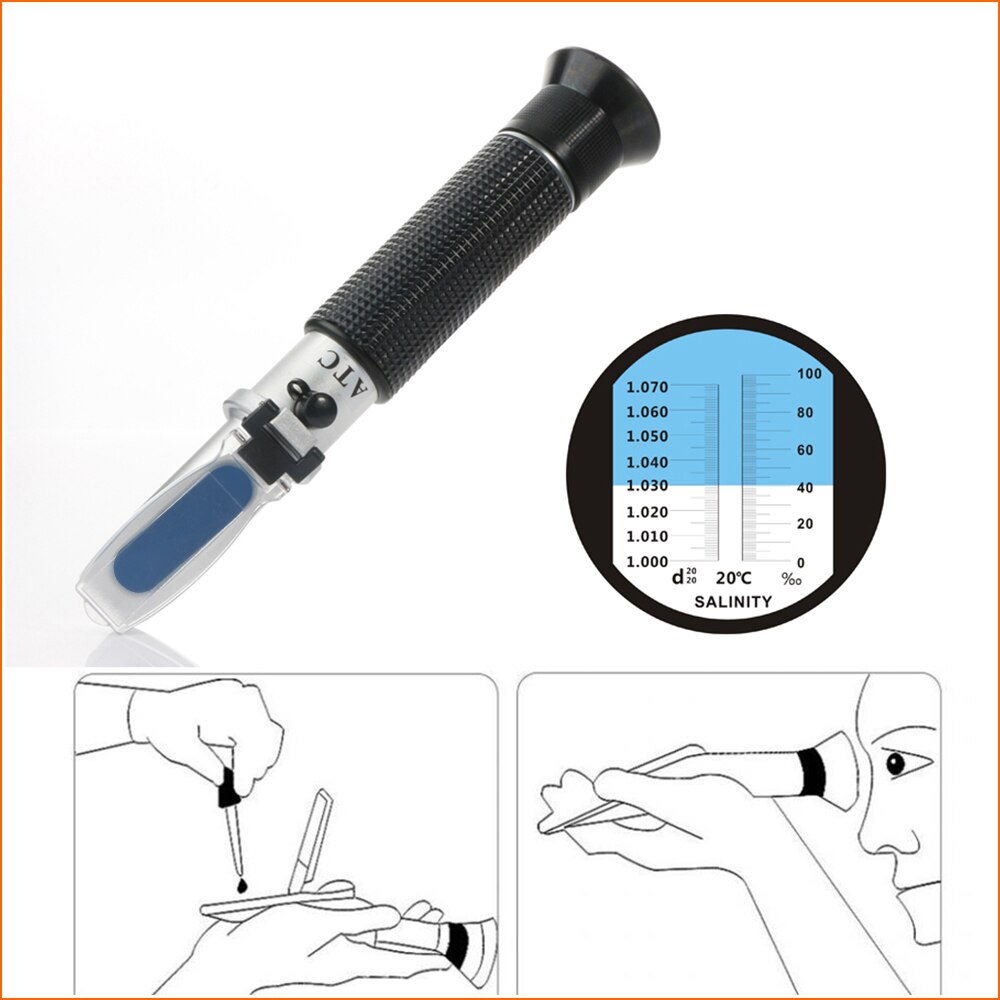 ATC

1.070
1.060
1.050
1.040
1.030
1.020
1.010
1.000

100
80
60
40
20
0

$d^{20}_{20}$ 20℃ ‰
SALINITY