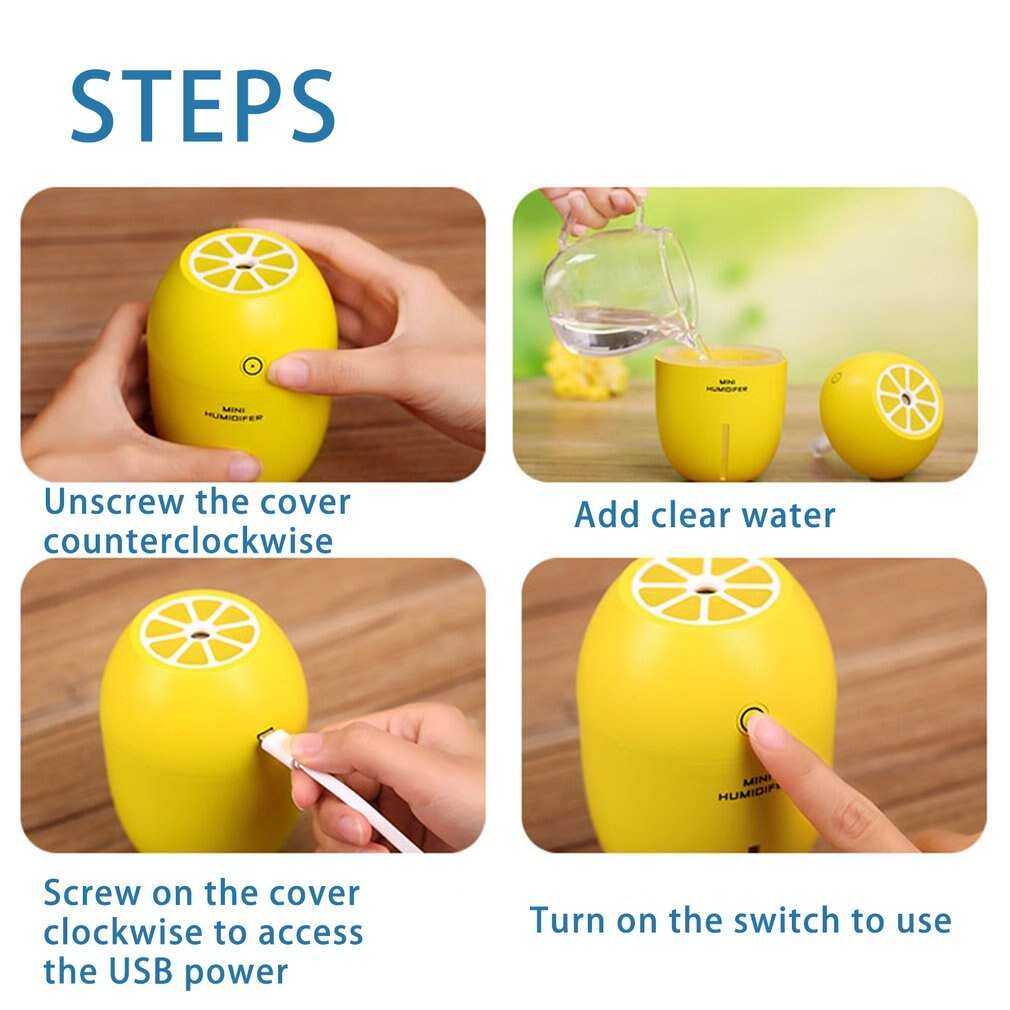 STEPS

MINI HUMIDIFER

Unscrew the cover counterclockwise

MINI HUMIDIFER

Add clear water

Screw on the cover clockwise to access the USB power

MINI HUMIDIFER

Turn on the switch to use