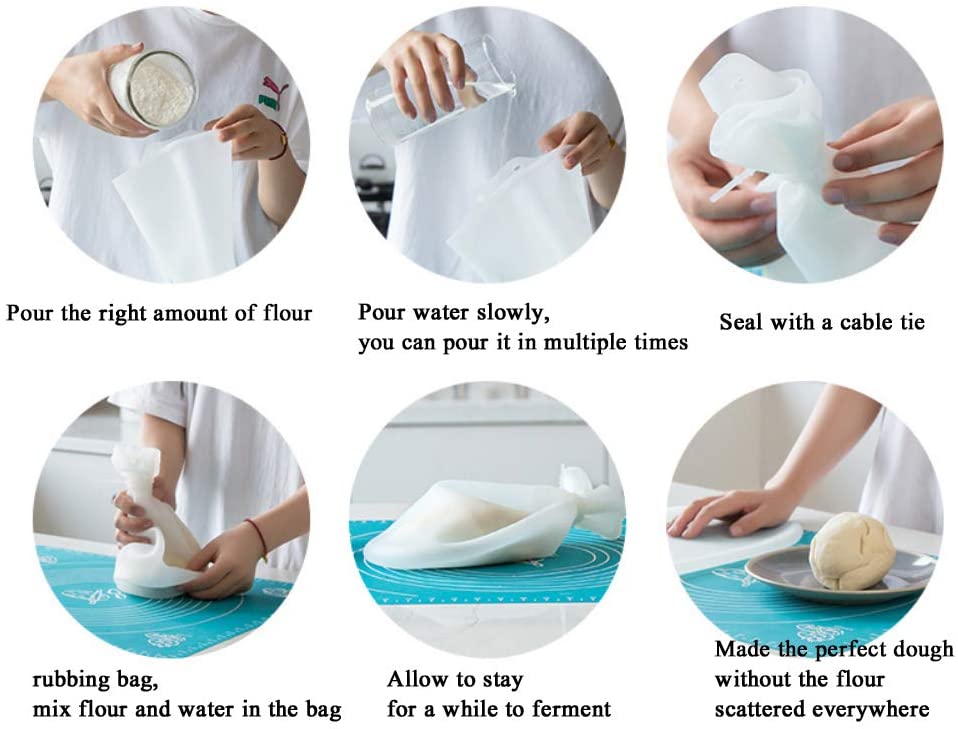 Pour the right amount of flour

Pour water slowly,
you can pour it in multiple times

Seal with a cable tie

rubbing bag,
mix flour and water in the bag

Allow to stay
for a while to ferment

Made the perfect dough
without the flour
scattered everywhere